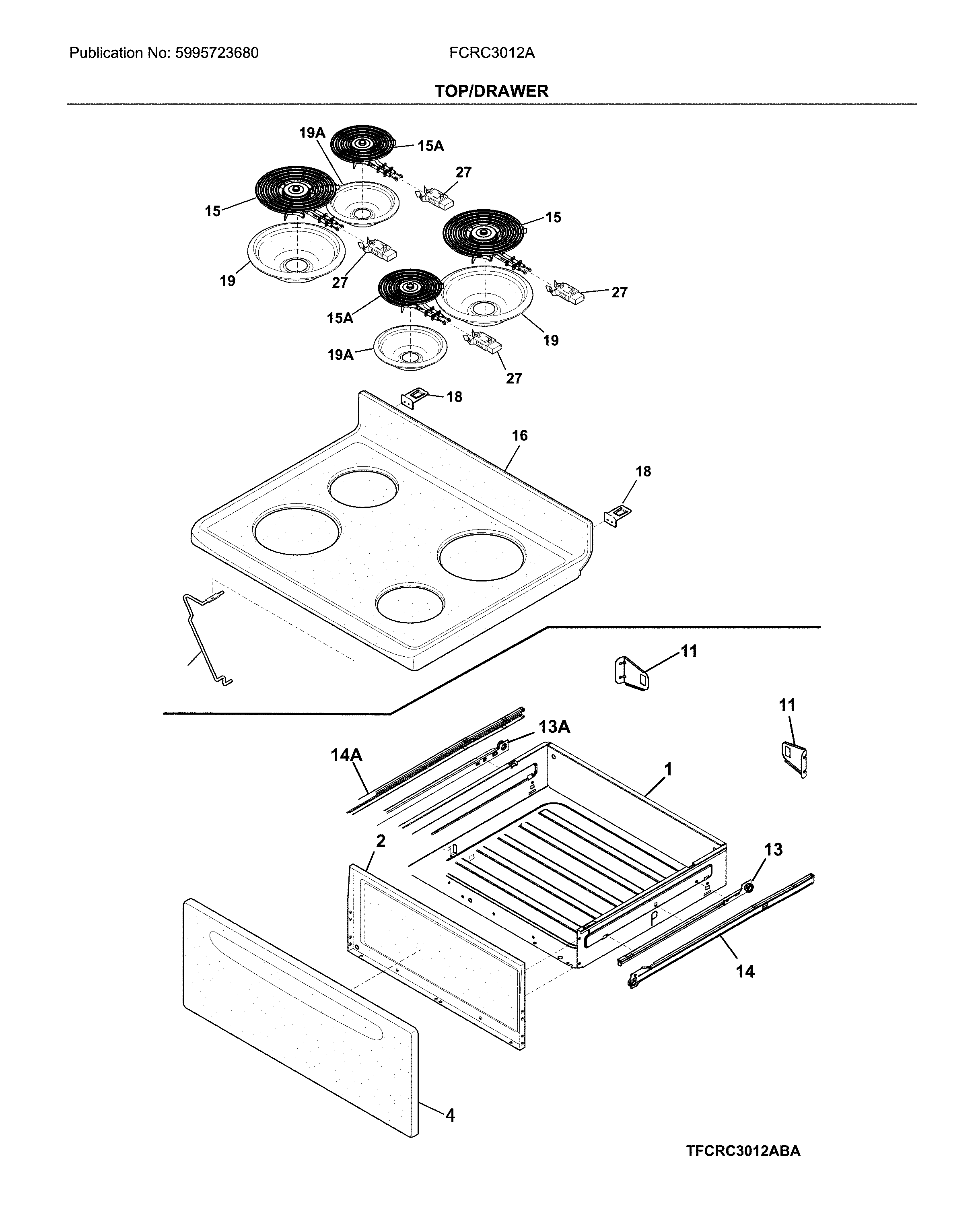 Publication No: 5995723680

FCRC3012A

TOP/DRAWER

19A
15A
27
15
15
19
27
27
15A
19
19A
27
18
16
18
11
11
13A
14A
1
2
13
14
4

TFCRC3012ABA