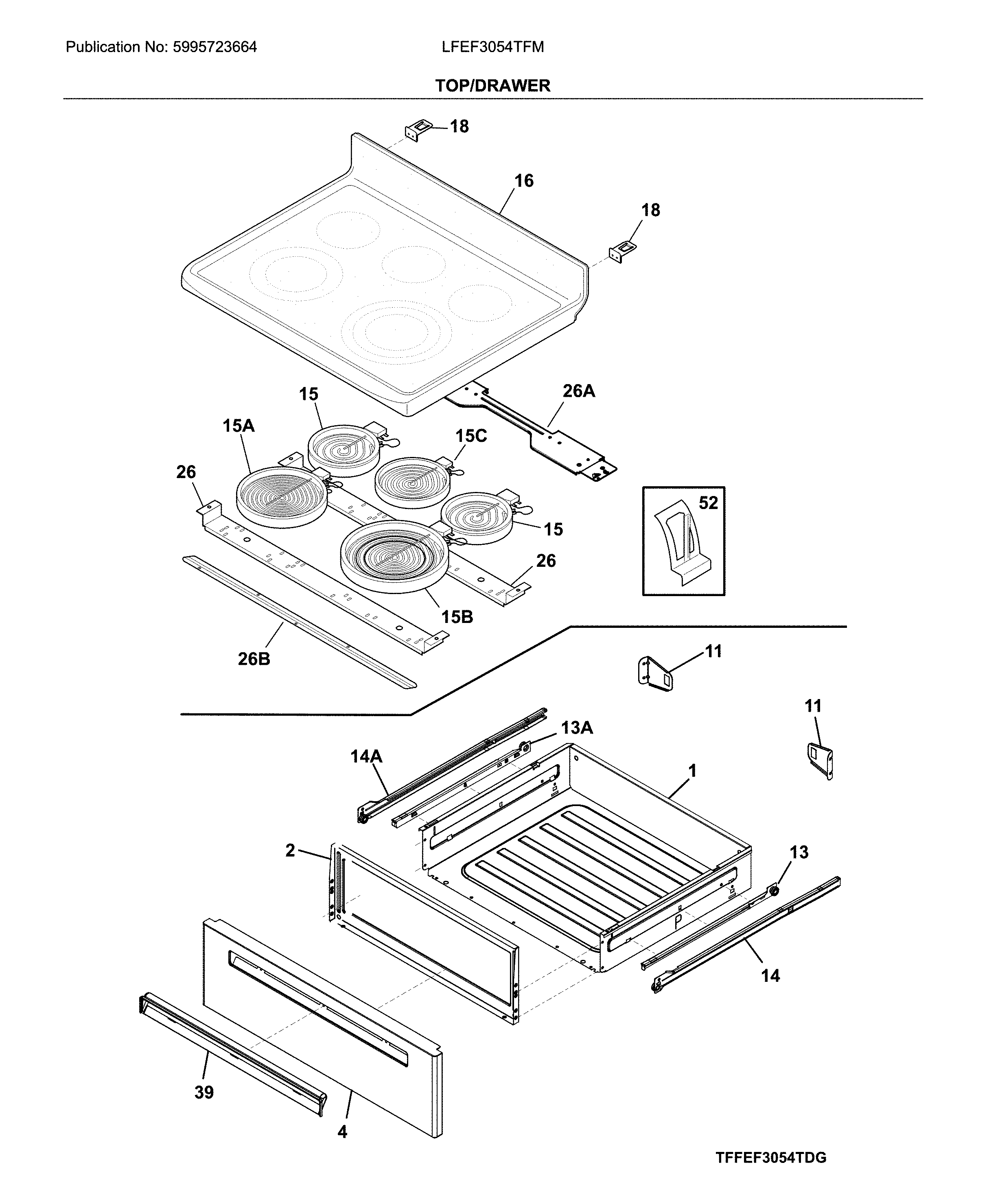 Publication No: 5995723664

LFEF3054TFM

TOP/DRAWER

18

16

18

15

26A

15A

15C

26

52

15

26

15B

26B

11

11

13A

14A

1

2

13

14

39

4

TFFEF3054TDG