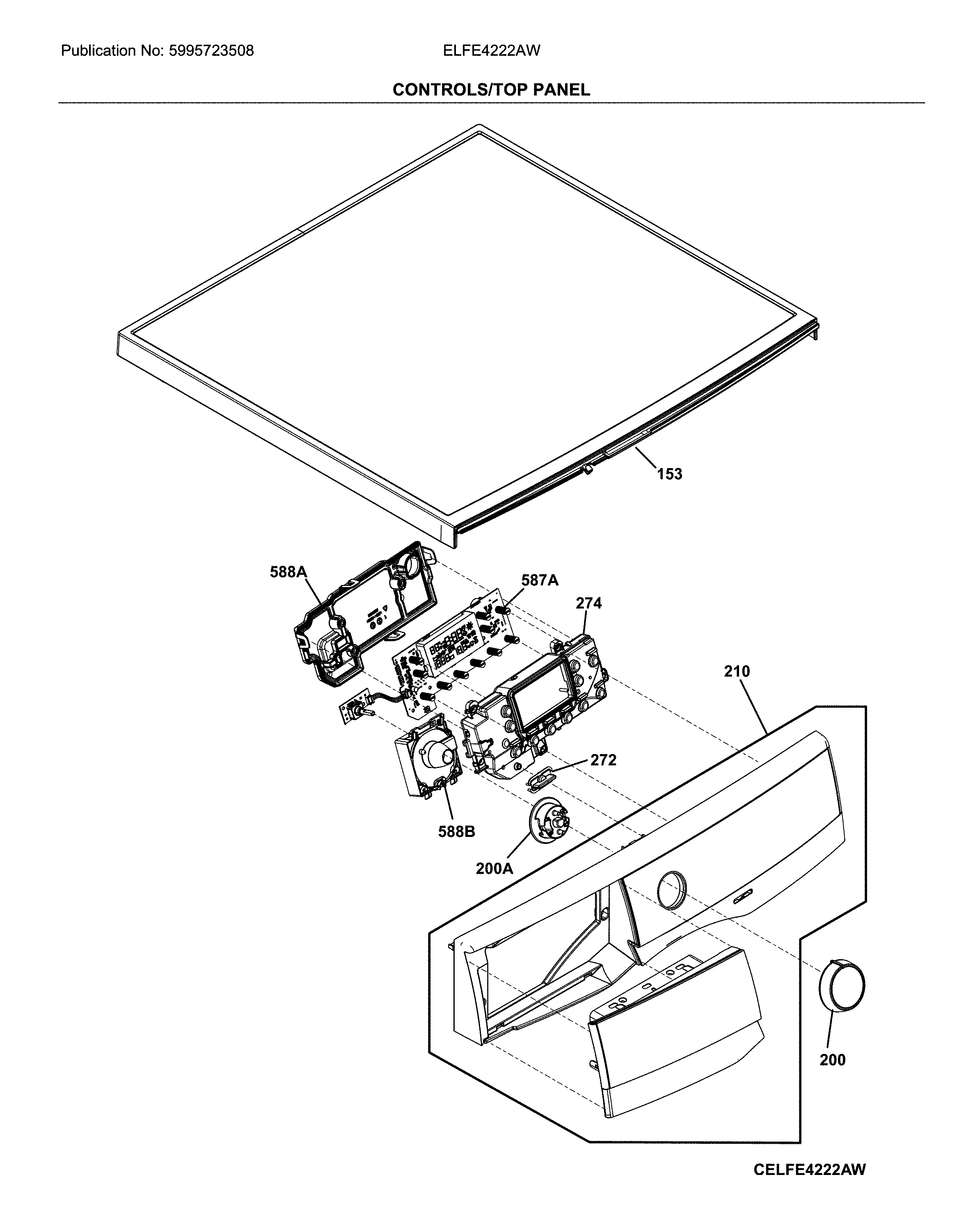 Publication No: 5995723508

ELFE4222AW

CONTROLS/TOP PANEL

153

588A

587A

274

210

272

588B

200A

200

CELFE4222AW