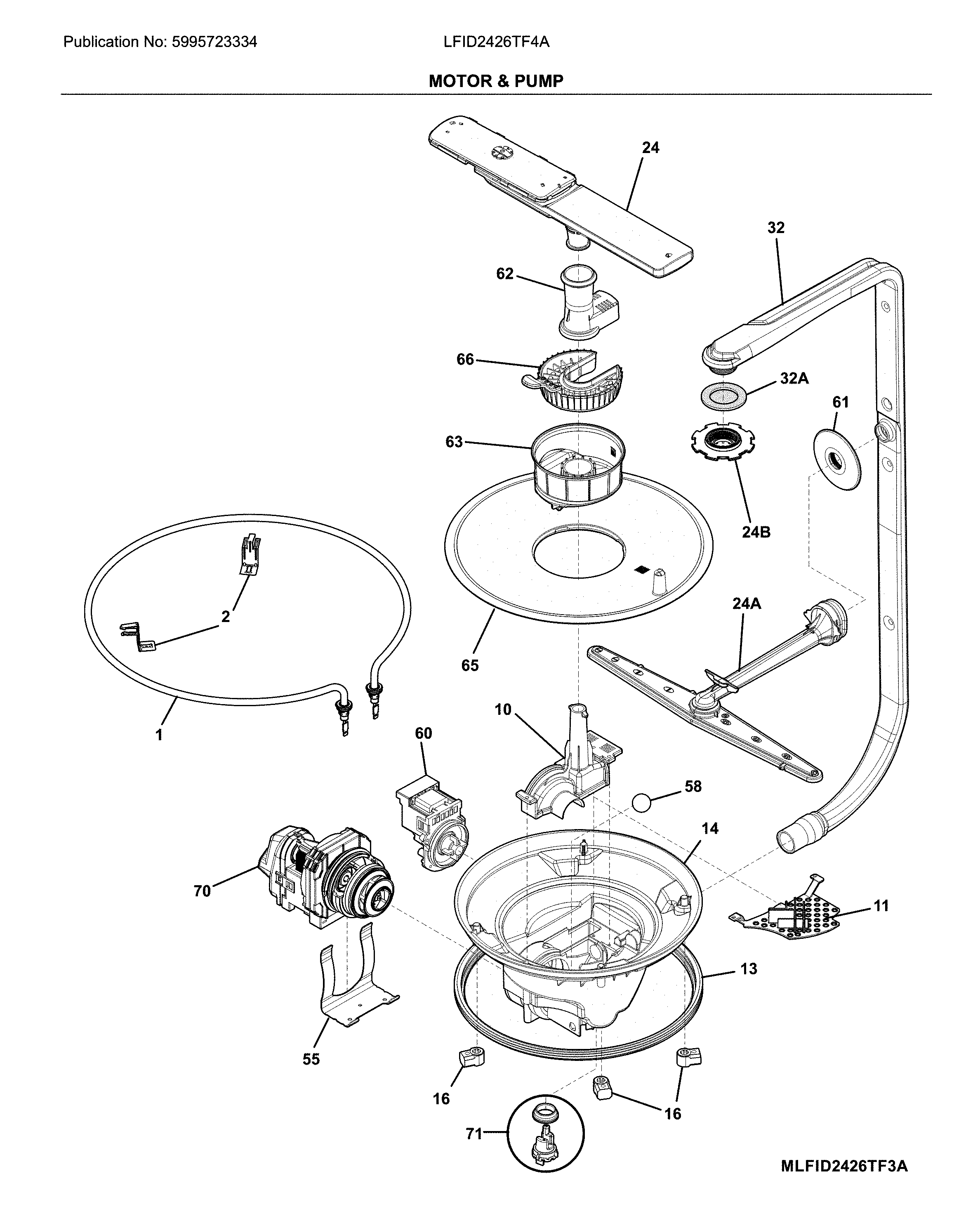 Publication No: 5995723334

LFID2426TF4A

MOTOR & PUMP

24

32

62

66

32A

61

63

24B

2

24A

65

1

10

60

58

14

70

11

13

55

16

16

71

MLFID2426TF3A