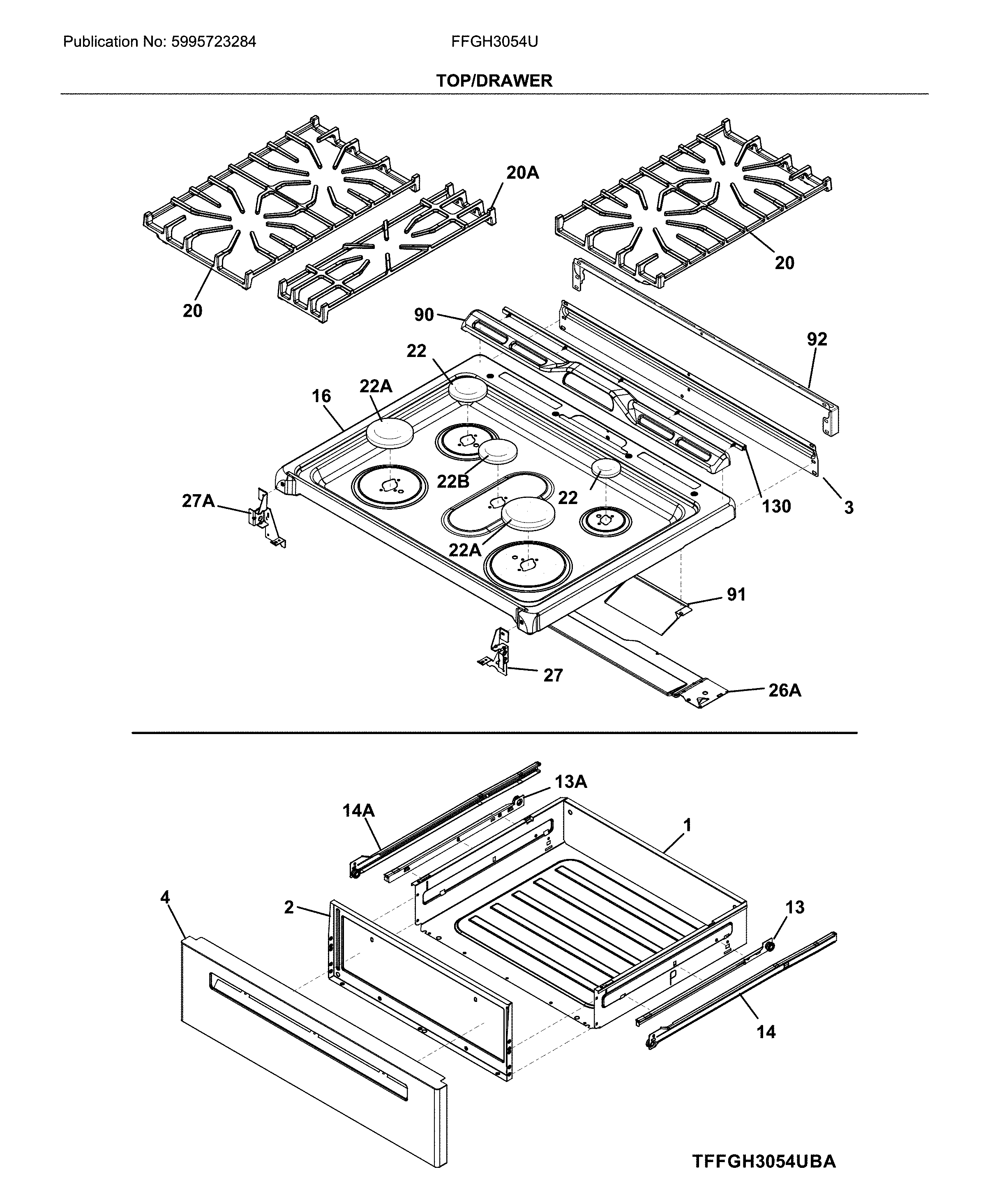 Publication No: 5995723284

FFGH3054U

TOP/DRAWER

20A

20

20

90

92

22

22A

16

22B

22

27A

130

3

22A

91

27

26A

13A

14A

1

4

2

13

14

TFFGH3054UBA