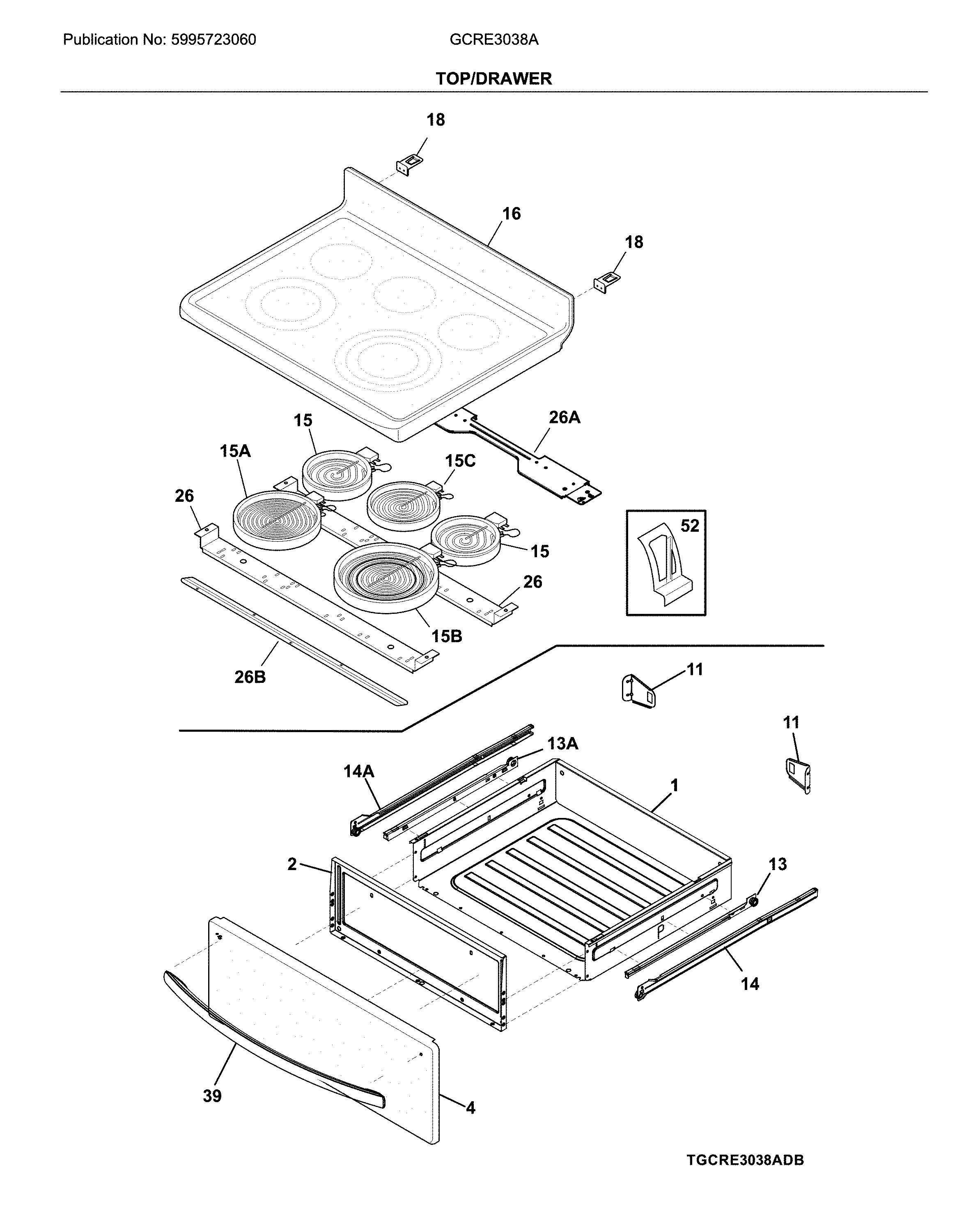 Publication No: 5995723060

GCRE3038A

TOP/DRAWER

18

16

18

15

26A

15A

15C

26

52

15

26

15B

26B

11

11

13A

14A

1

2

13

14

39

4

TGCRE3038ADB