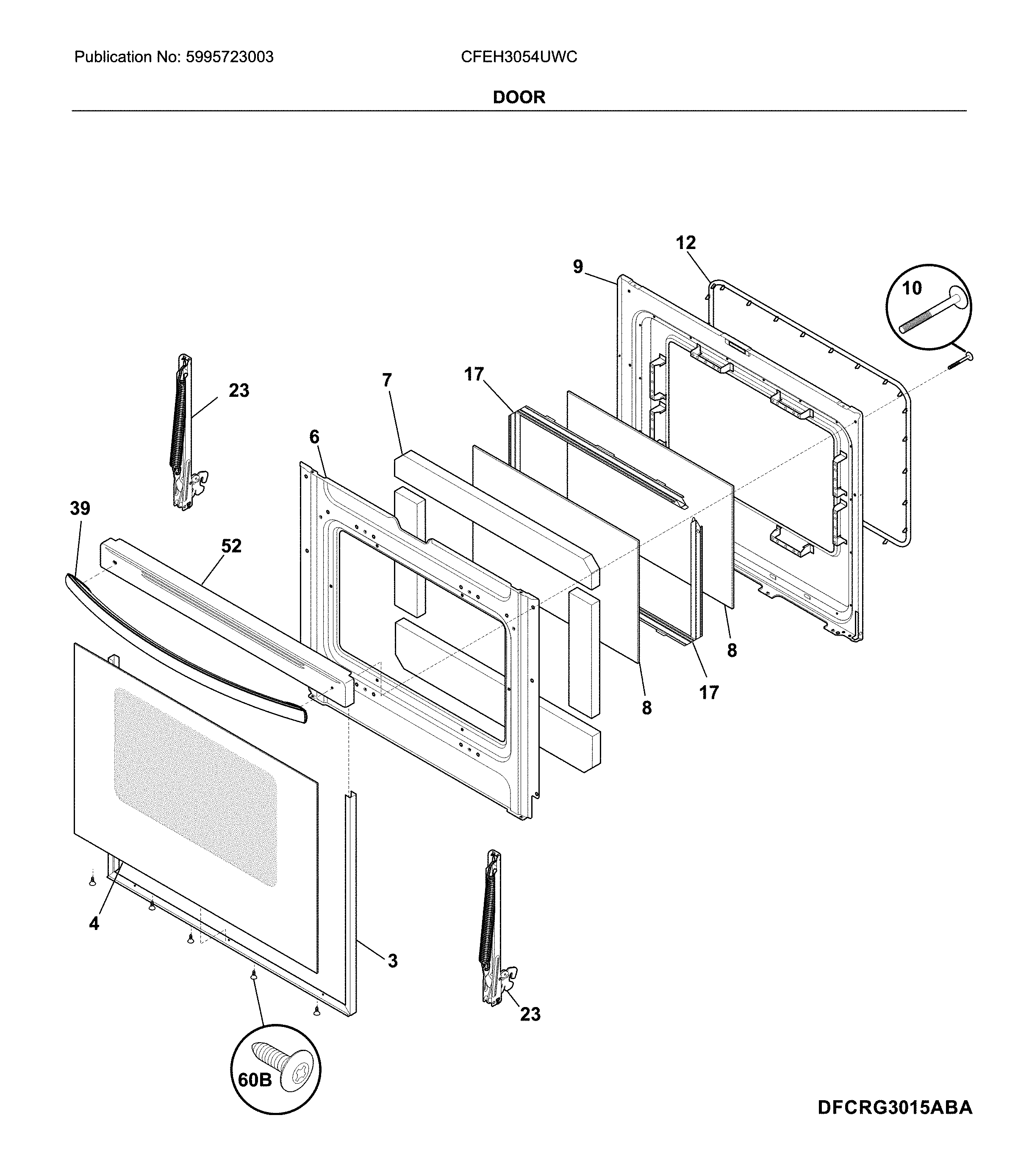 Publication No: 5995723003

CFEH3054UWC

DOOR

12
9
10
23
7
17
6
39
52
8
17
8
4
3
23
60B

DFCRG3015ABA