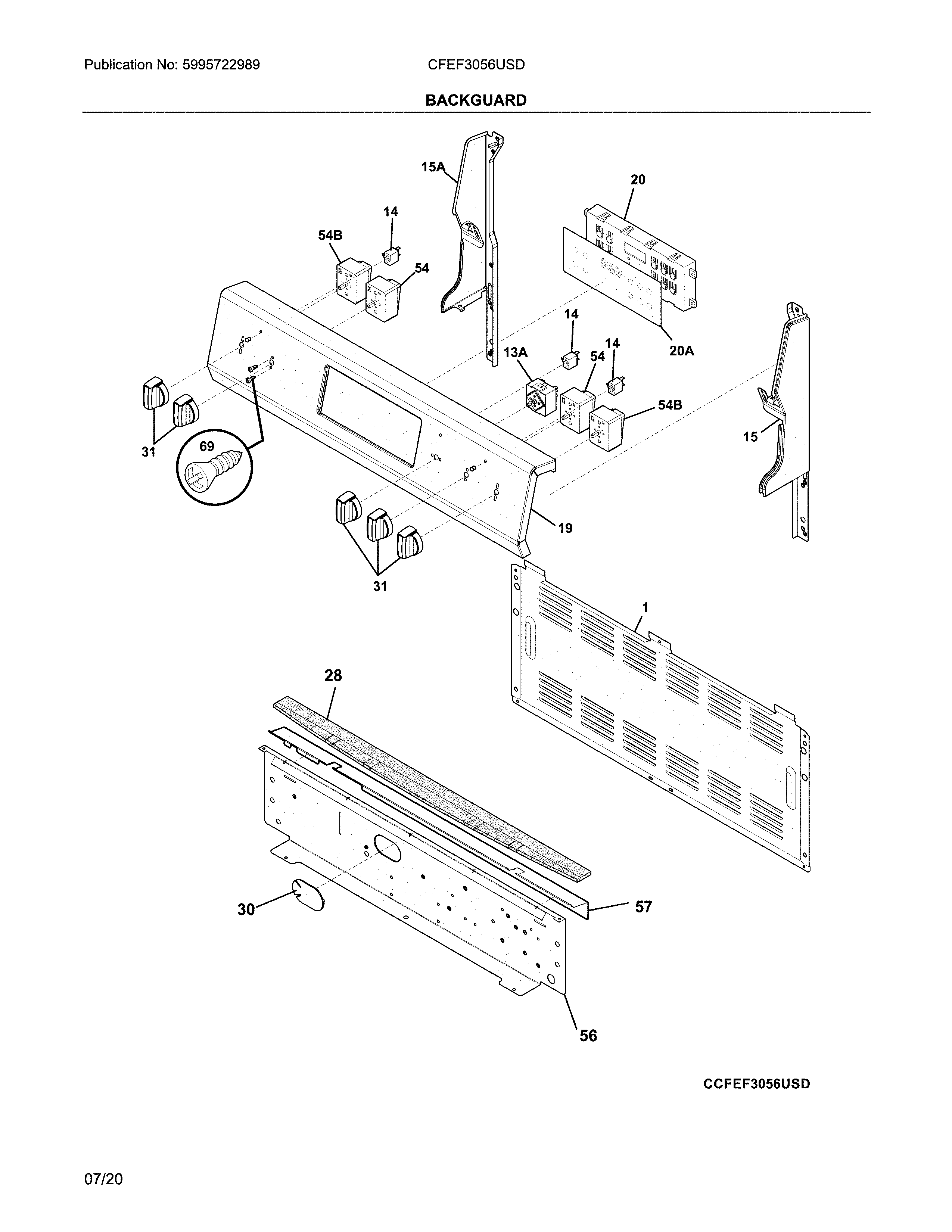 Publication No: 5995722989

CFEF3056USD

BACKGUARD

15A

20

14

54B

54

14

13A

54

14

20A

54B

15

31

69

19

31

1

28

30

57

56

CCFEF3056USD

07/20