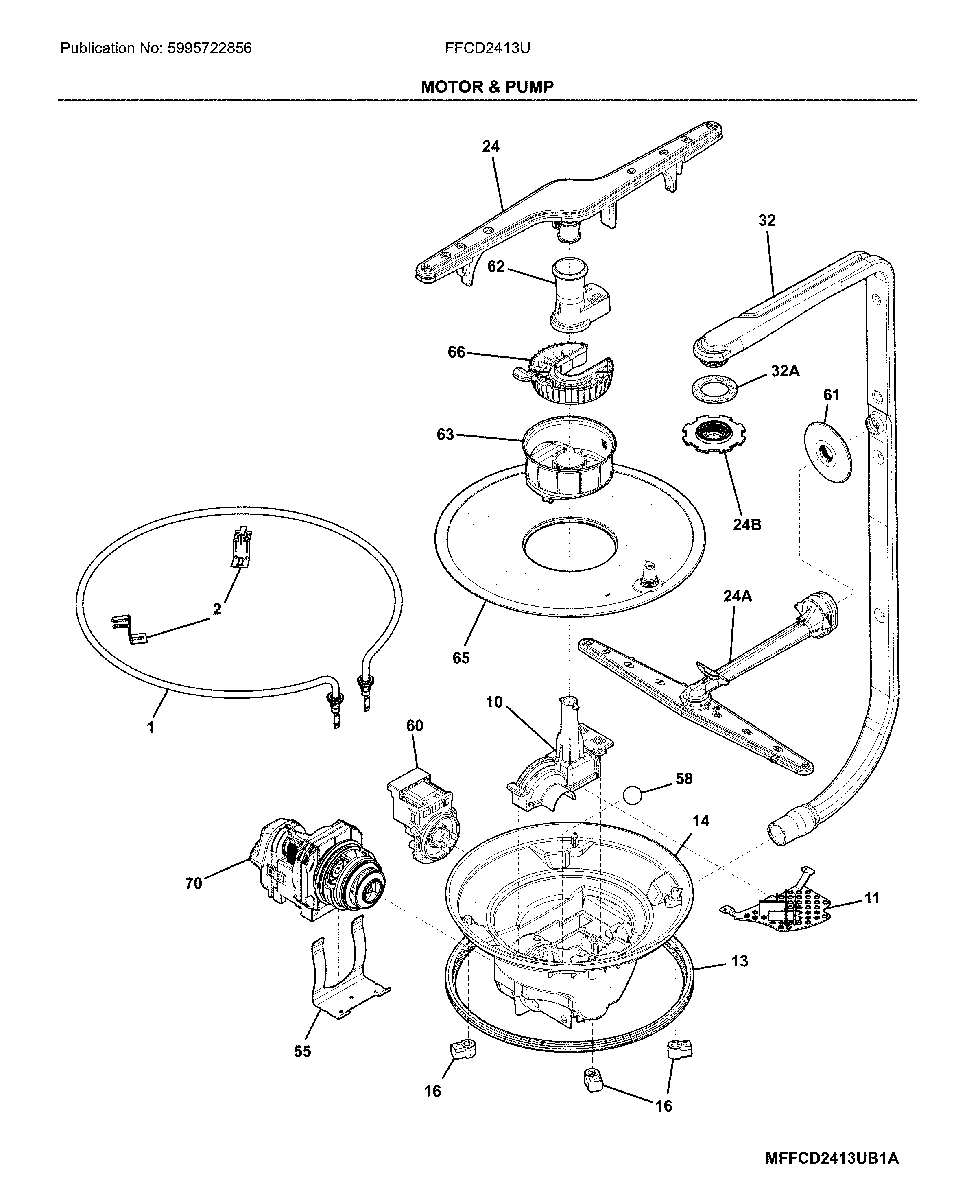 Publication No: 5995722856

FFCD2413U

MOTOR & PUMP

24

32

62

66

32A

61

63

24B

2

24A

65

1

10

60

58

14

70

11

13

55

16

16

MFFCD2413UB1A