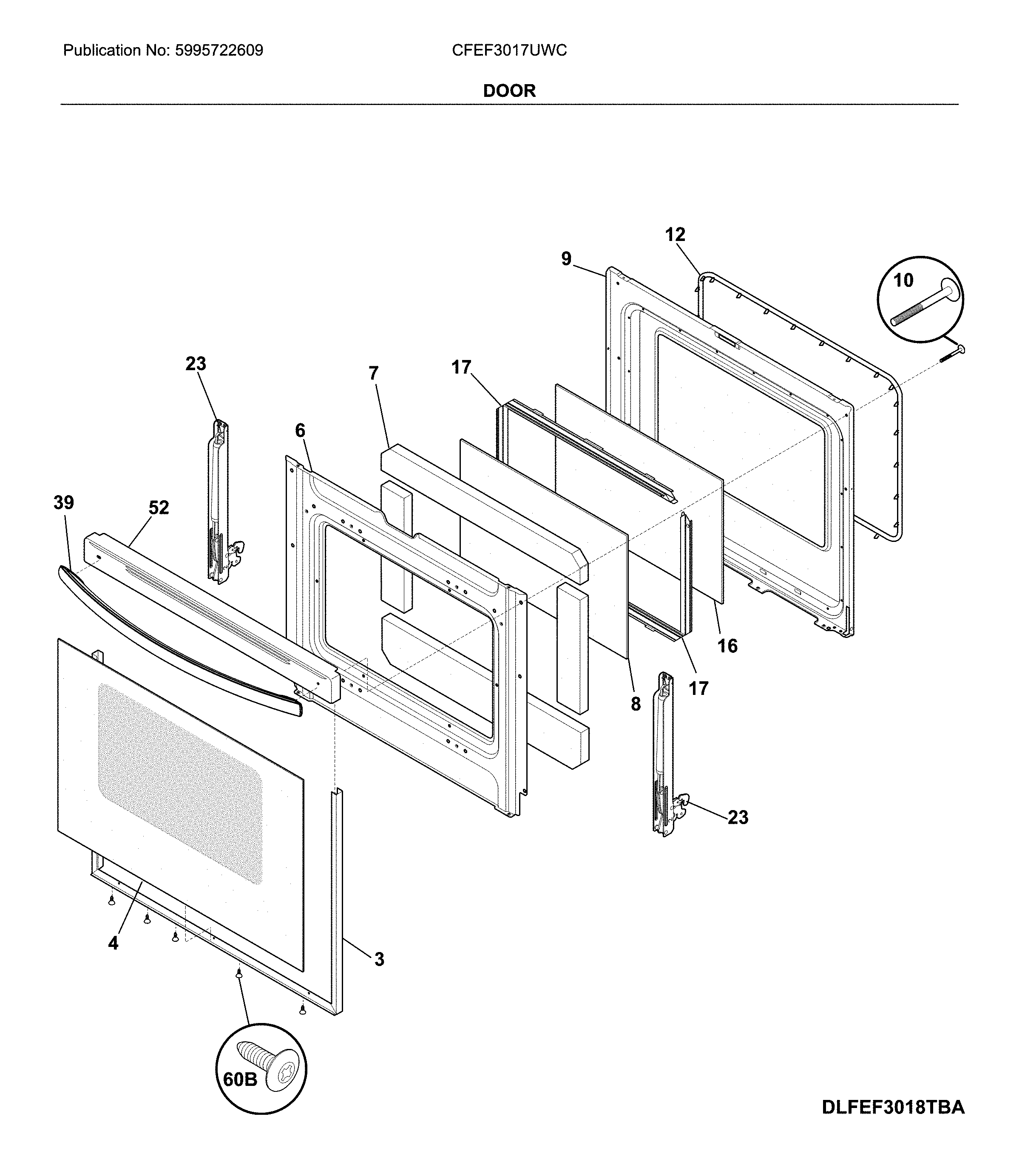 Publication No: 5995722609

CFEF3017UWC

DOOR

12
9
10
23
7
17
6
39
52
16
17
8
23
4
3
60B

DLFEF3018TBA