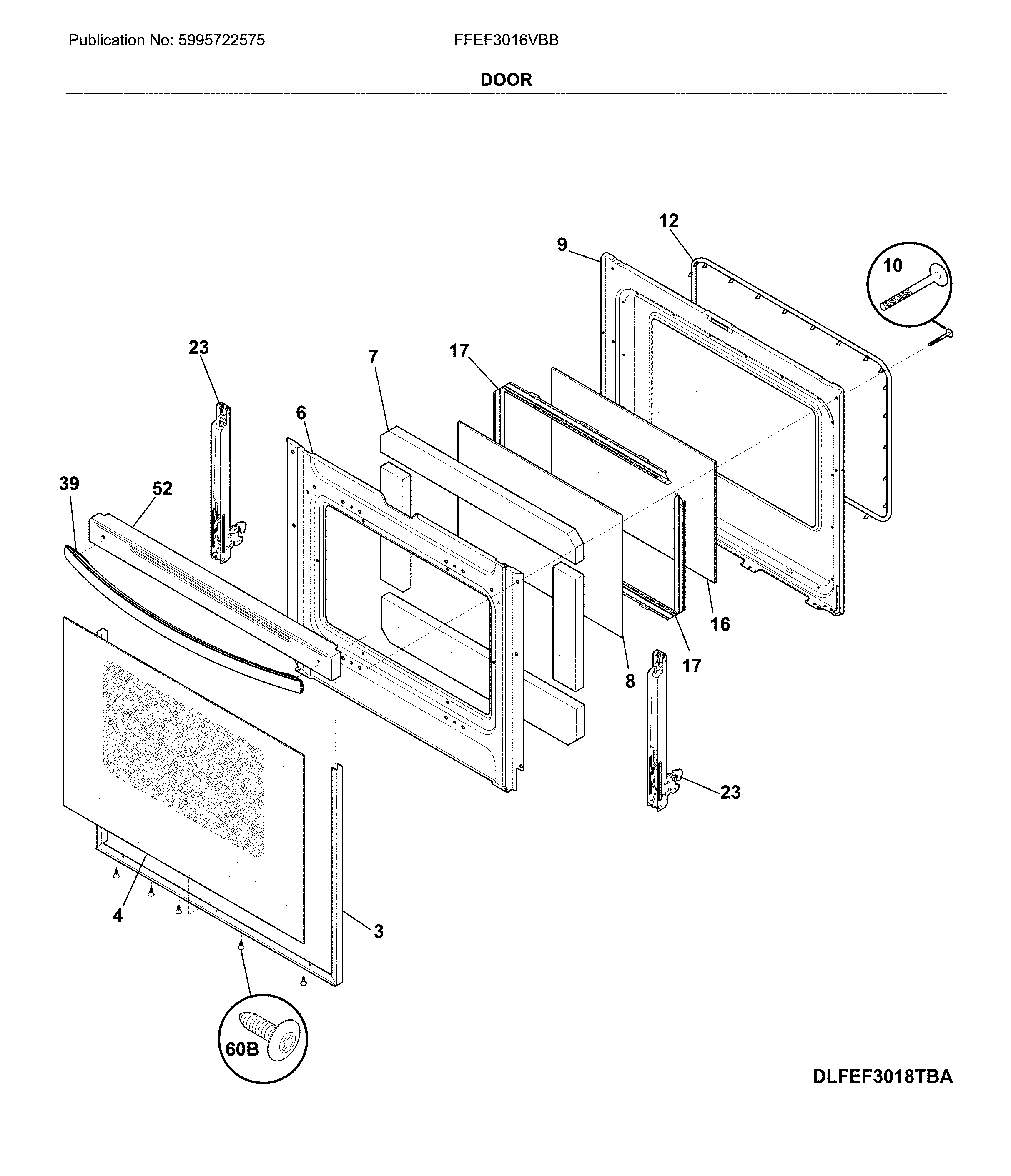 Publication No: 5995722575

FFEF3016VBB

DOOR

12

9

10

23

7

17

6

39

52

16

17

8

23

4

3

60B

DLFEF3018TBA