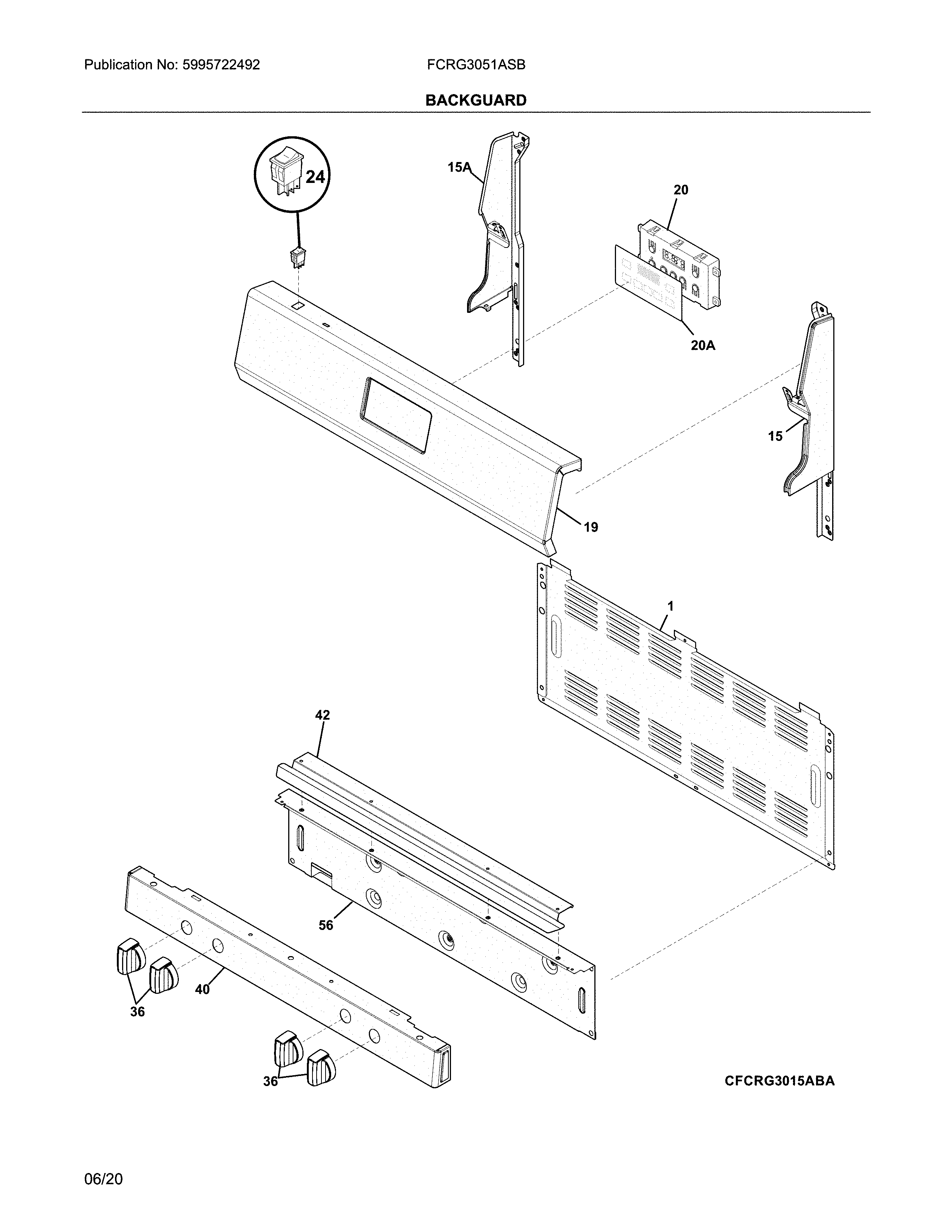 Publication No: 5995722492

FCRG3051ASB

BACKGUARD

24

15A

20

20A

15

19

1

42

56

40

36

36

CFCRG3015ABA

06/20