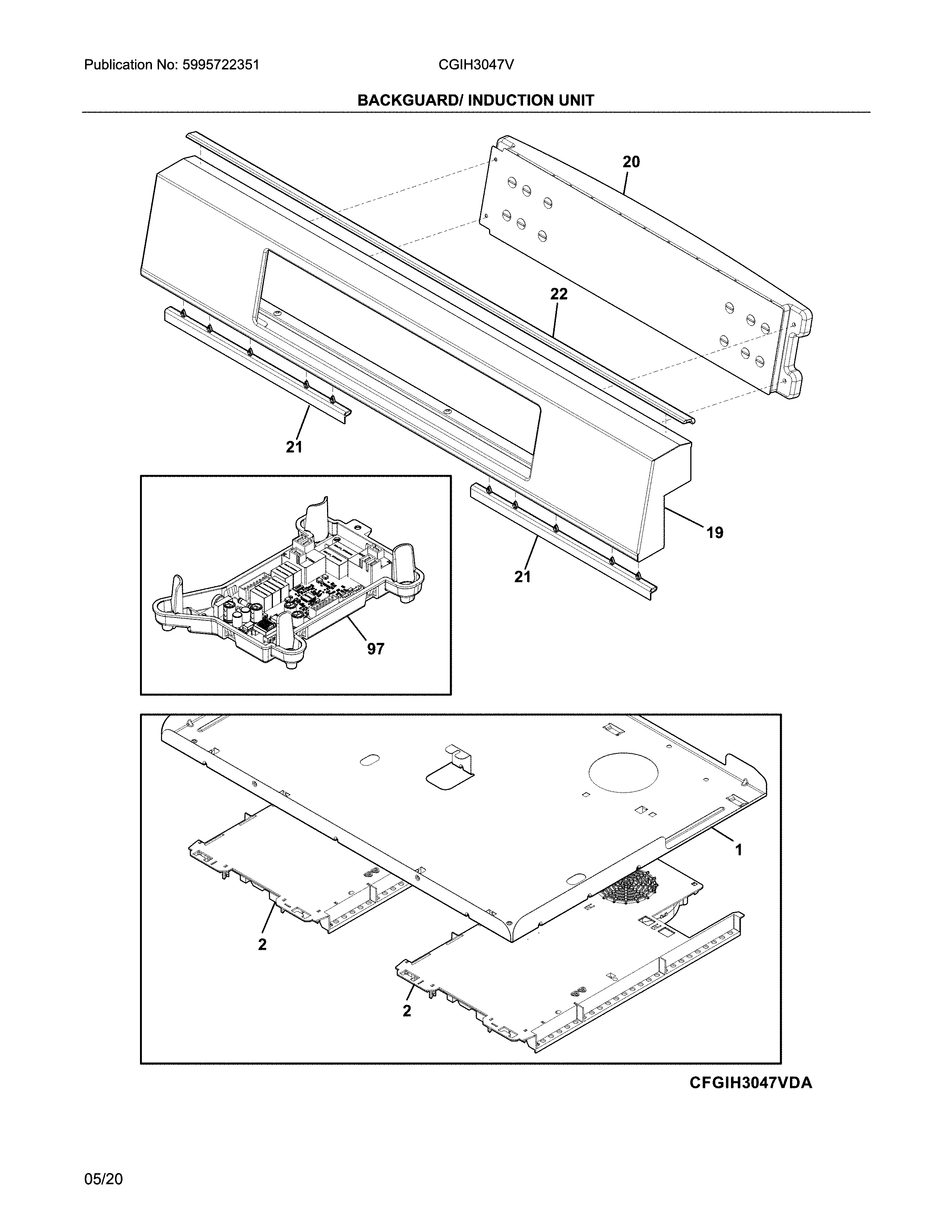 Publication No: 5995722351

CGIH3047V

BACKGUARD/ INDUCTION UNIT

20

22

21

19

21

97

1

2

2

CFGIH3047VDA

05/20