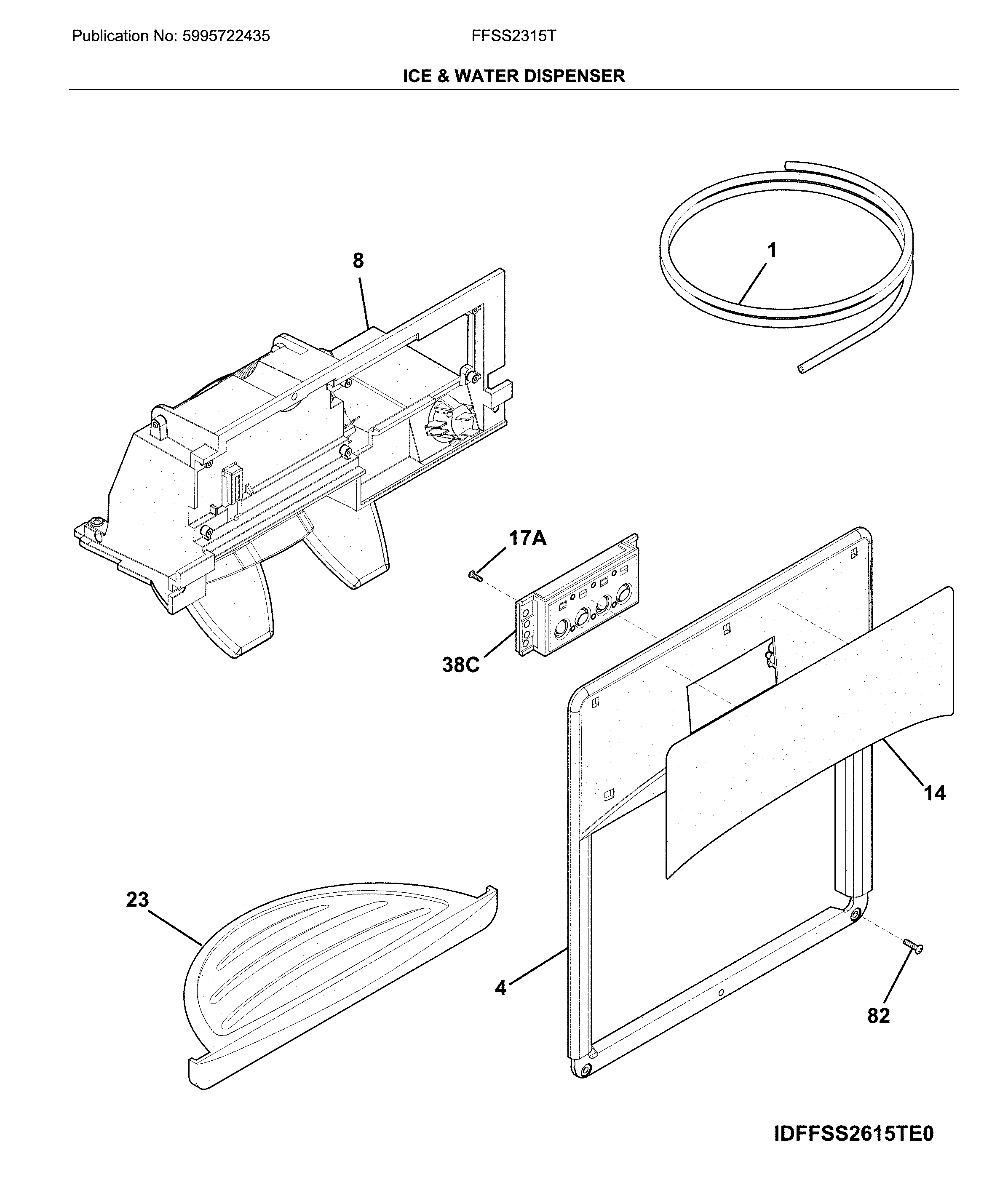 Publication No: 5995722435 FFSS2315T

ICE & WATER DISPENSER

8

1

17A

38C

14

23

4

82

IDFFSS2615TE0