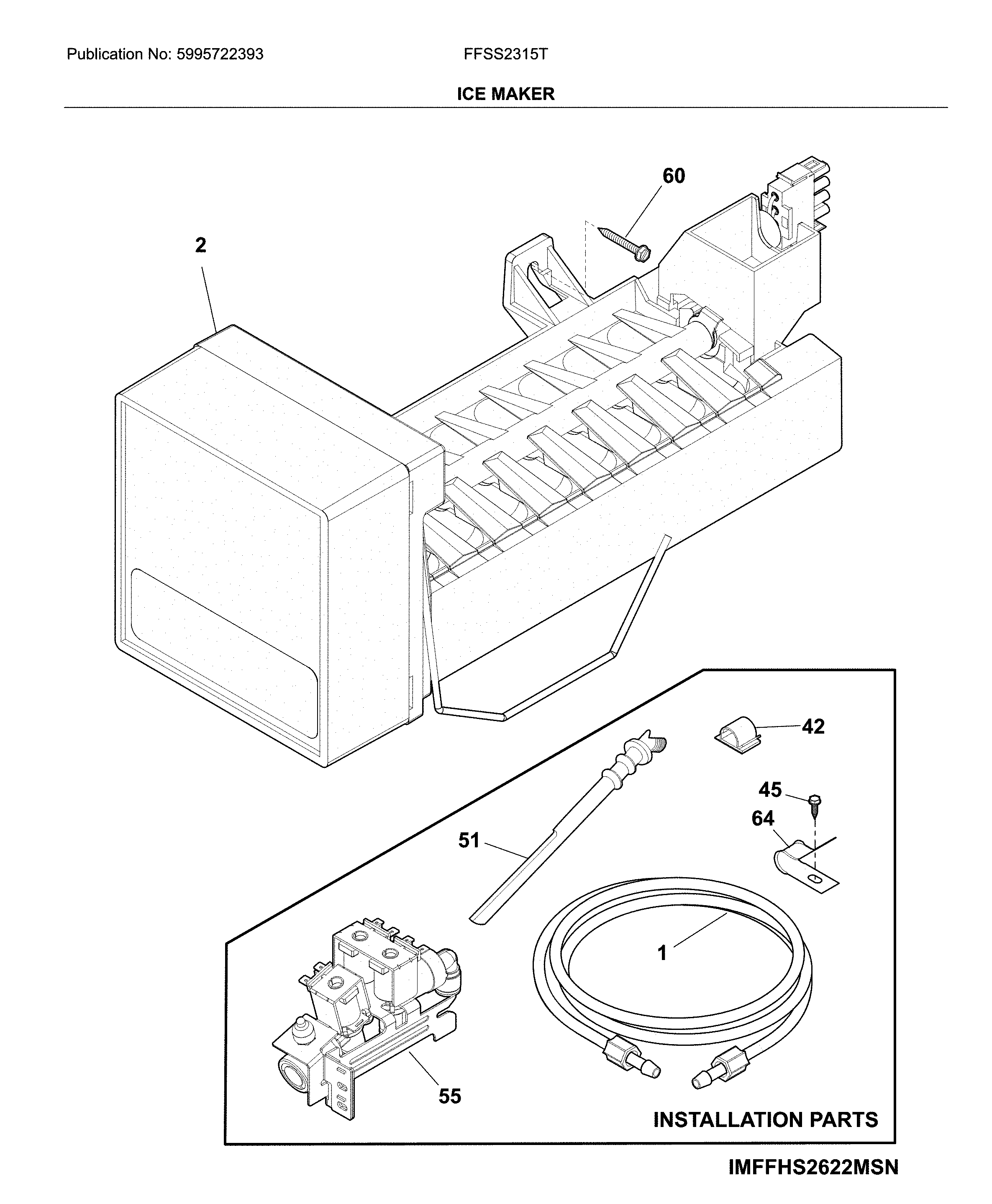 Publication No: 5995722393

FFSS2315T

ICE MAKER

60

2

42

45

64

51

1

55

INSTALLATION PARTS

IMFFHS2622MSN