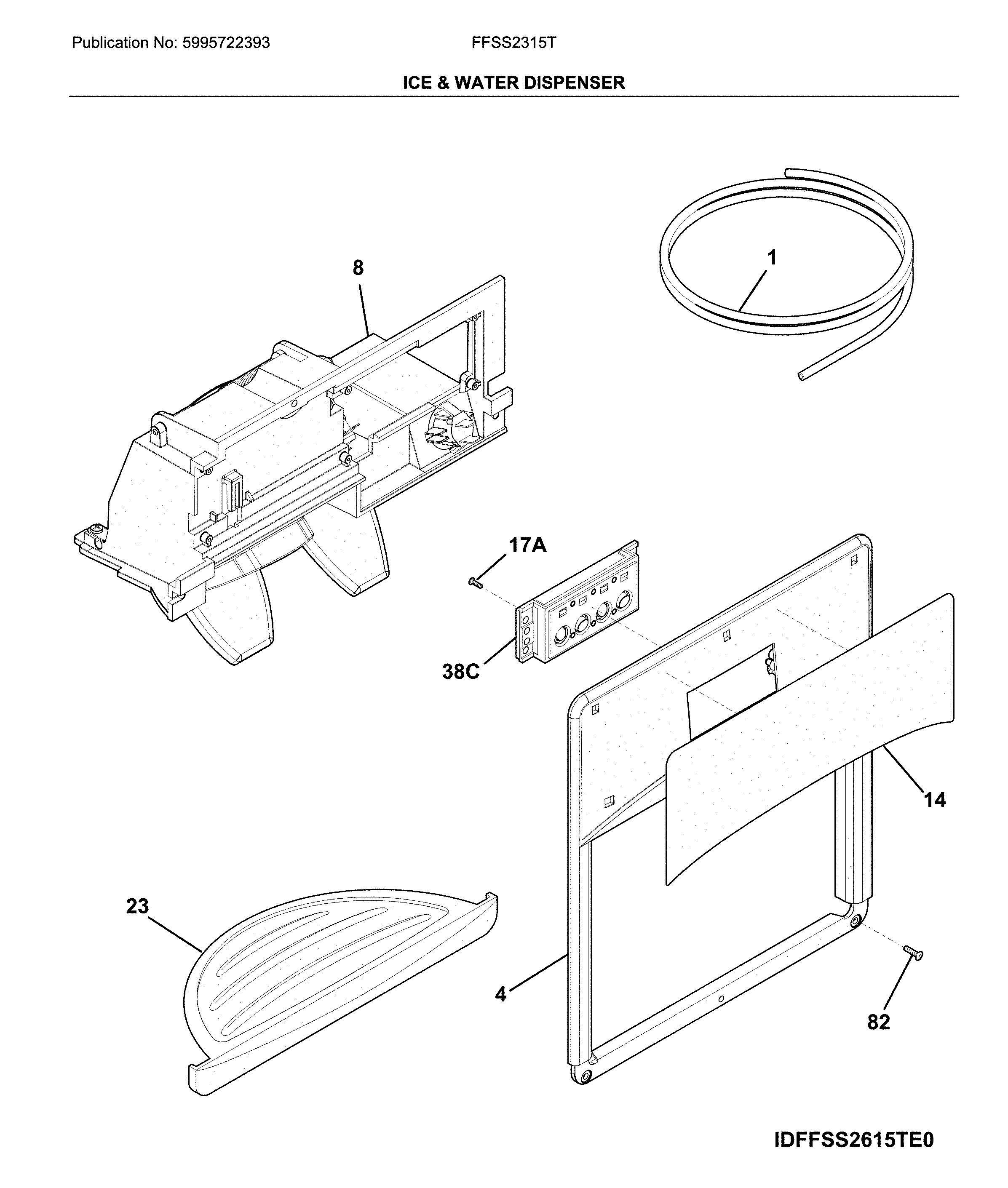 Publication No: 5995722393

FFSS2315T

ICE & WATER DISPENSER

8

1

17A

38C

14

23

4

82

IDFFSS2615TE0