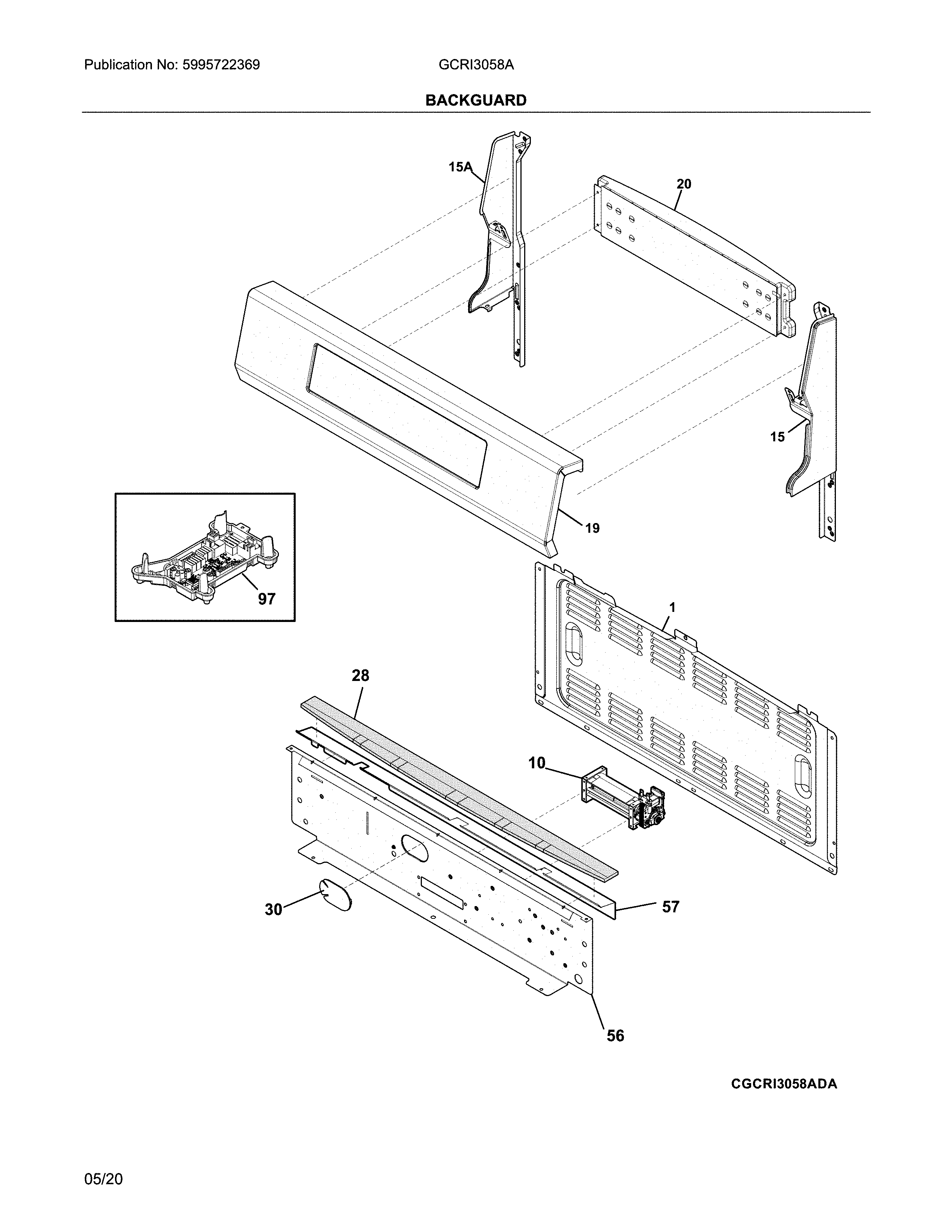 Publication No: 5995722369

GCRI3058A

BACKGUARD

15A

20

15

19

97

1

28

10

30

57

56

CGCRI3058ADA

05/20