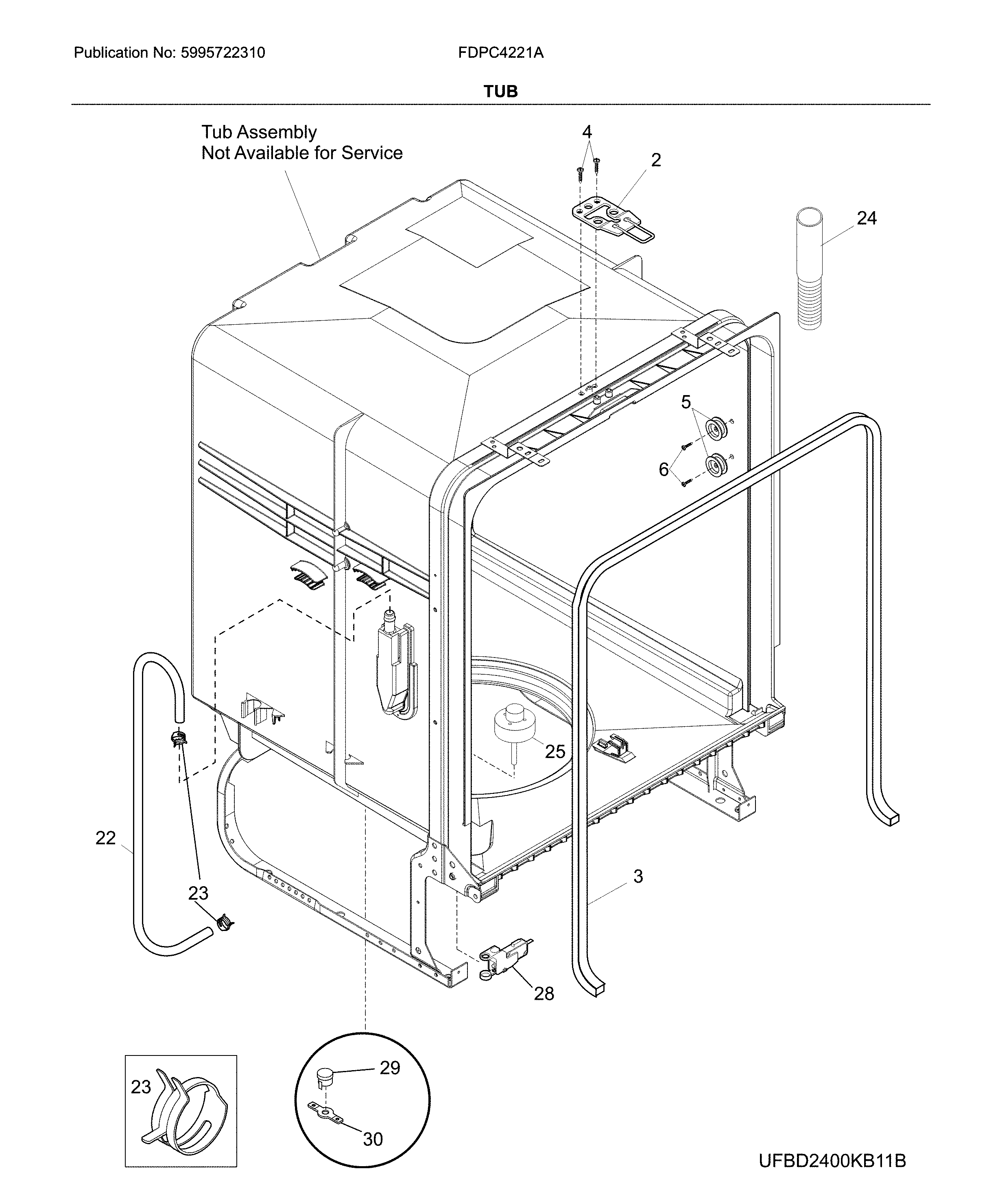 Publication No: 5995722310 FDPC4221A

TUB

Tub Assembly
Not Available for Service

4
2
24
5
6
25
22
23
3
28
23
29
30

UFBD2400KB11B