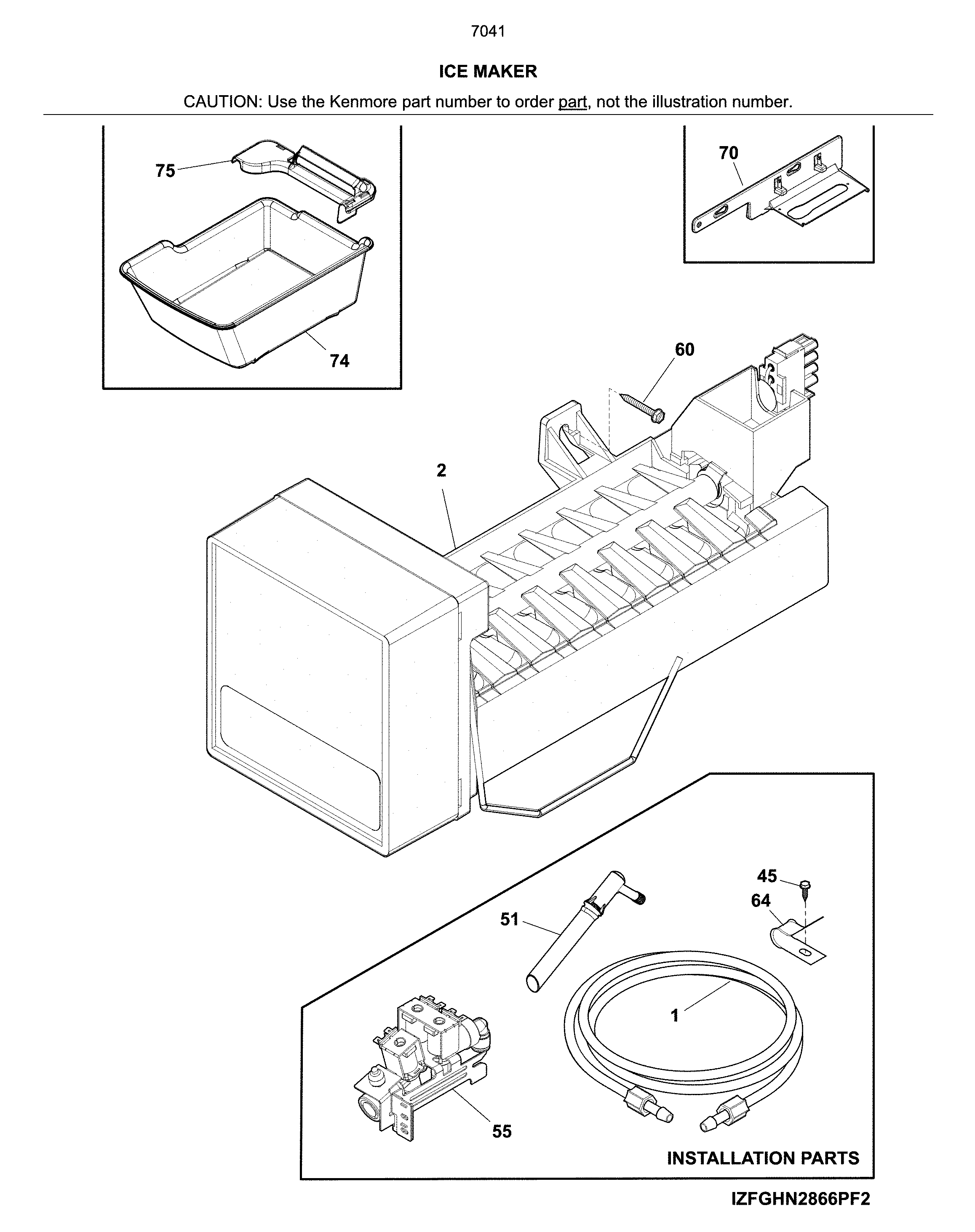 7041

ICE MAKER

CAUTION: Use the Kenmore part number to order part, not the illustration number.

75

74

70

60

2

45

64

51

1

55

INSTALLATION PARTS

IZFGHN2866PF2