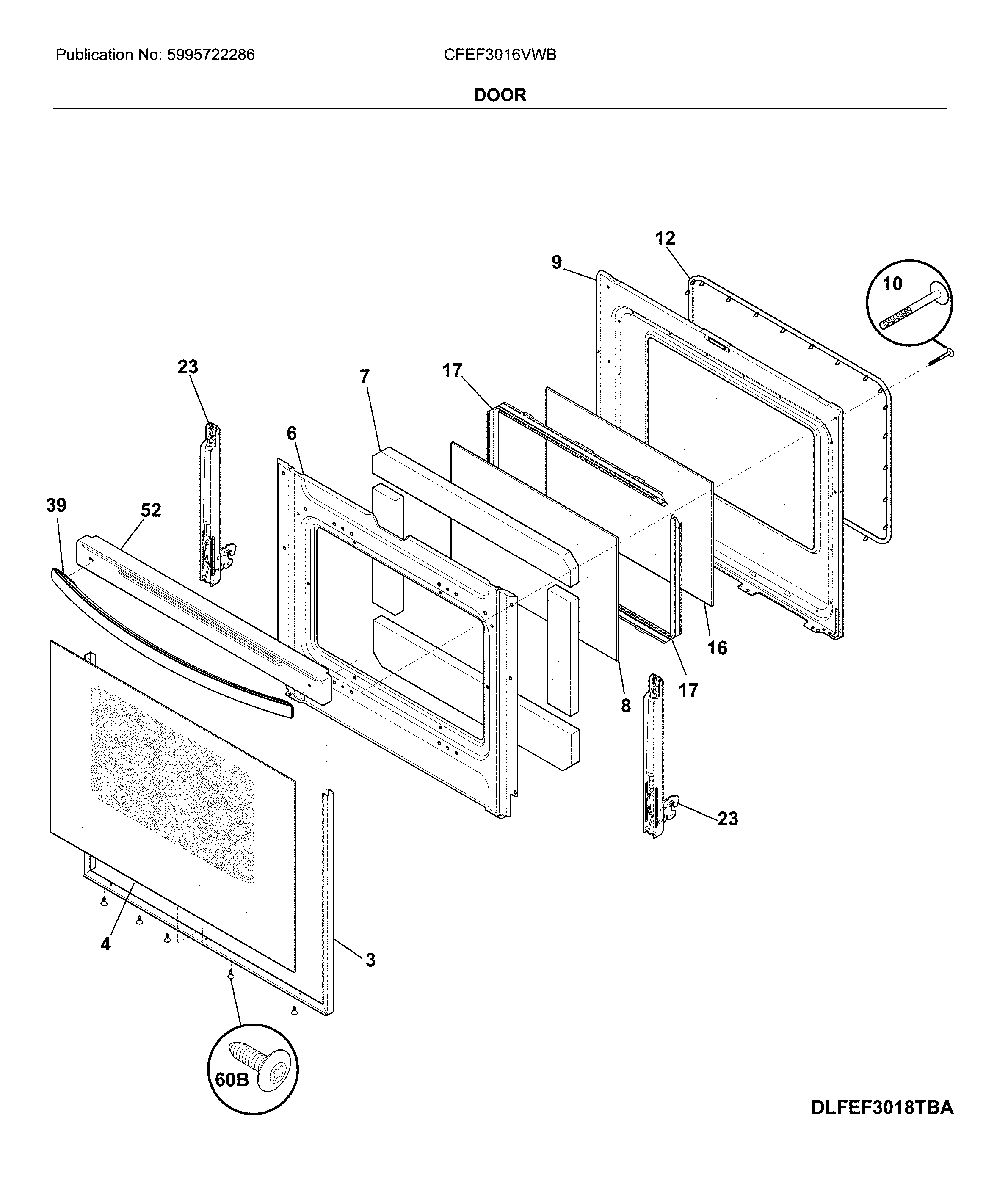 Publication No: 5995722286

CFEF3016VWB

DOOR

12
9
10
23
7
17
6
39
52
16
17
8
23
4
3
60B

DLFEF3018TBA