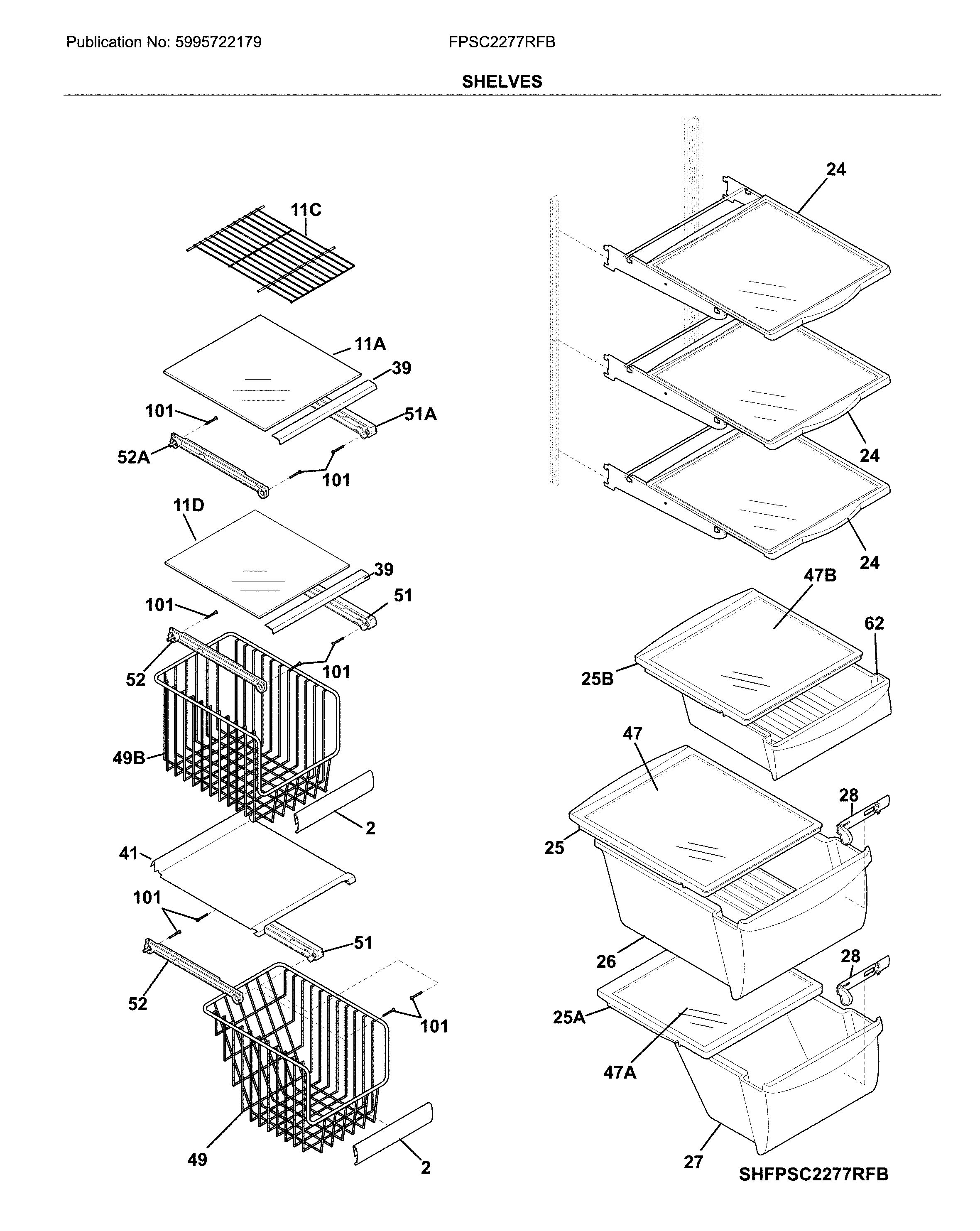 Publication No: 5995722179
FPSC2277RFB

SHELVES

11C
11A
39
101
51A
52A
101
11D
39
101
51
52
101
49B
2
41
101
51
52
101
49
2

24
24
24
47B
62
25B
47
28
25
26
28
25A
47A
27

SHFPSC2277RFB