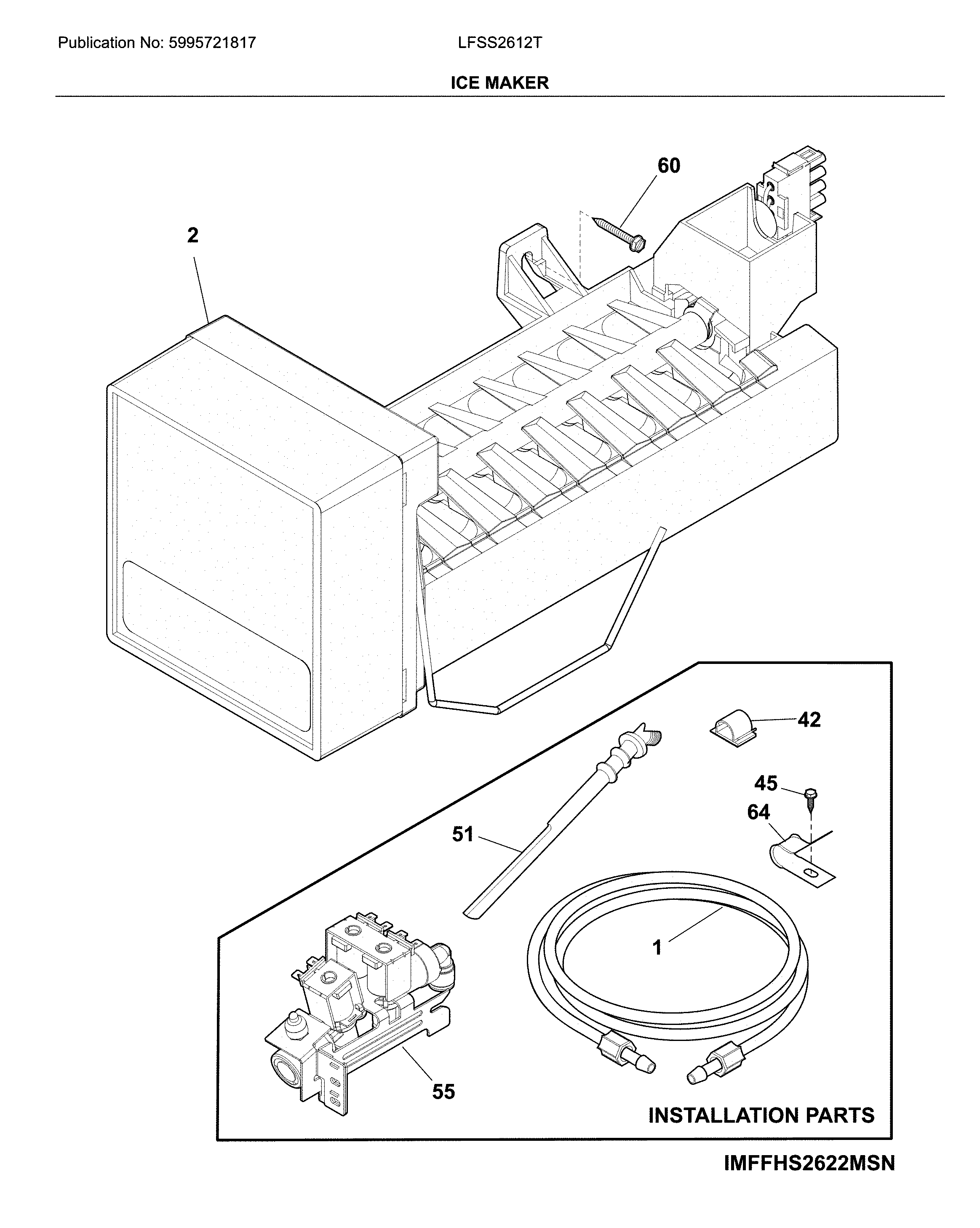 Publication No: 5995721817 LFSS2612T

ICE MAKER

60

2

42

45

64

51

1

55

INSTALLATION PARTS

IMFFHS2622MSN