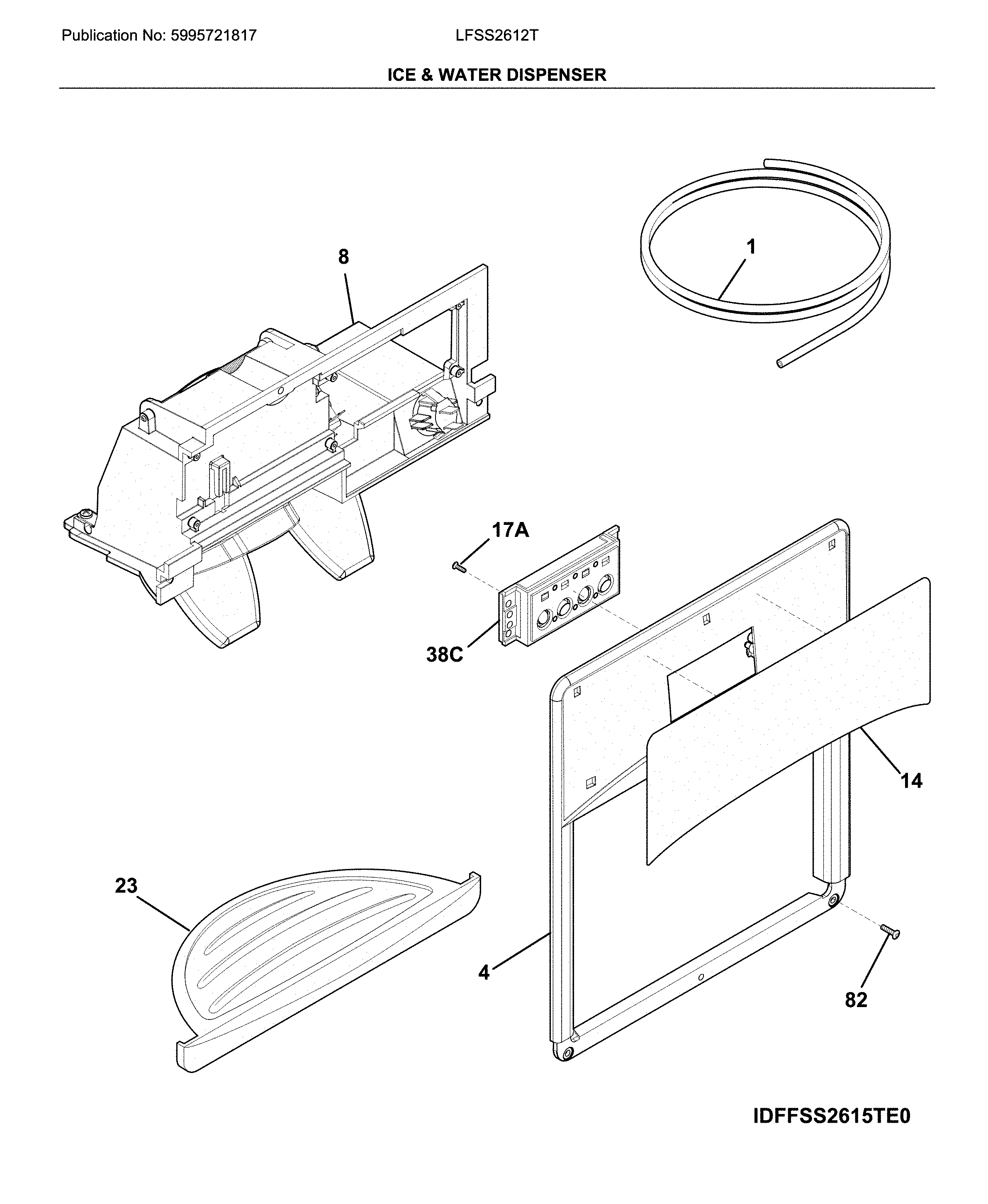 Publication No: 5995721817 LFSS2612T

ICE & WATER DISPENSER

8

1

17A

38C

14

23

4

82

IDFFSS2615TE0