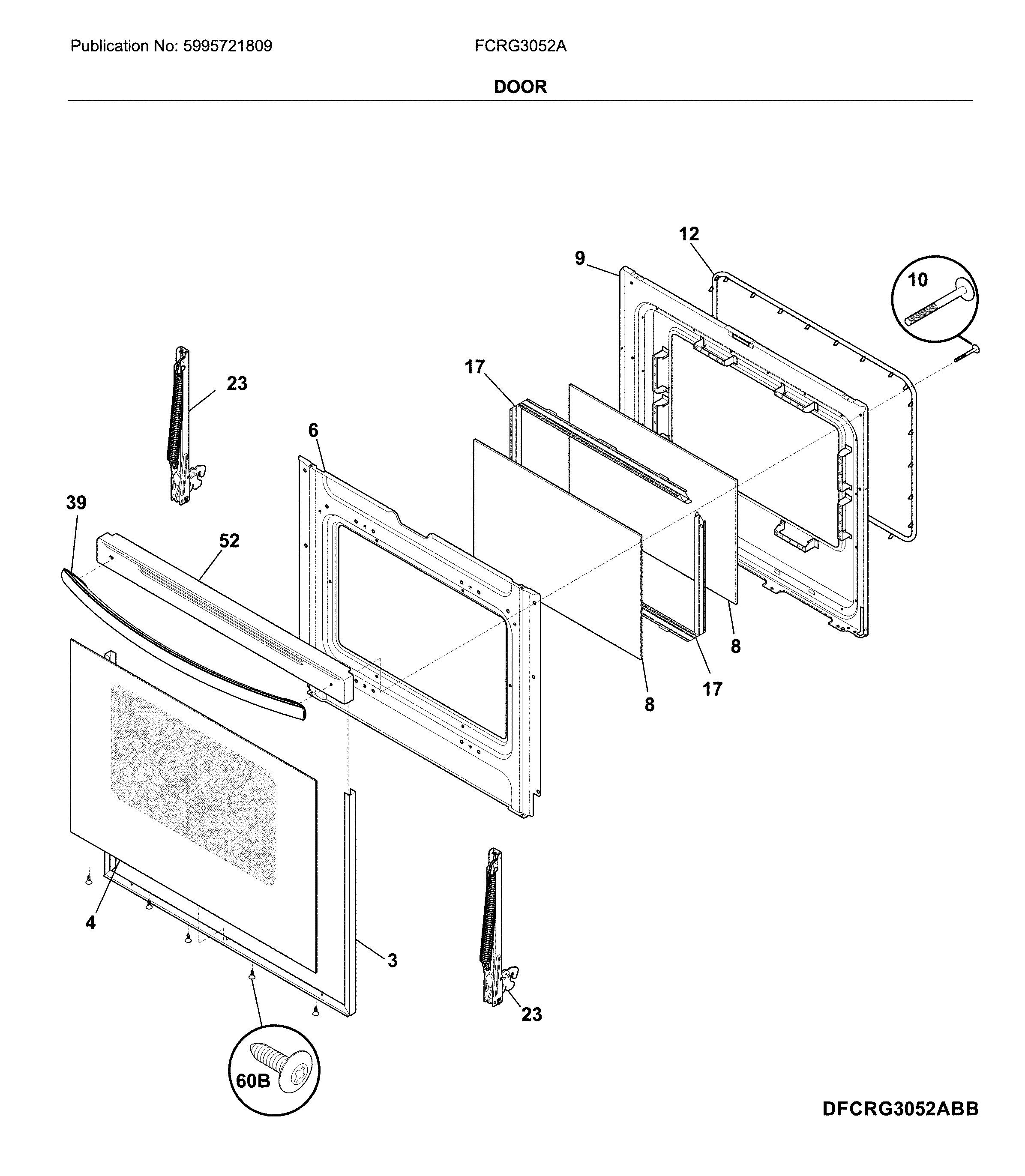 Publication No: 5995721809

FCRG3052A

DOOR

12

9

10

17

23

6

39

52

8

17

8

4

3

23

60B

DFCRG3052ABB