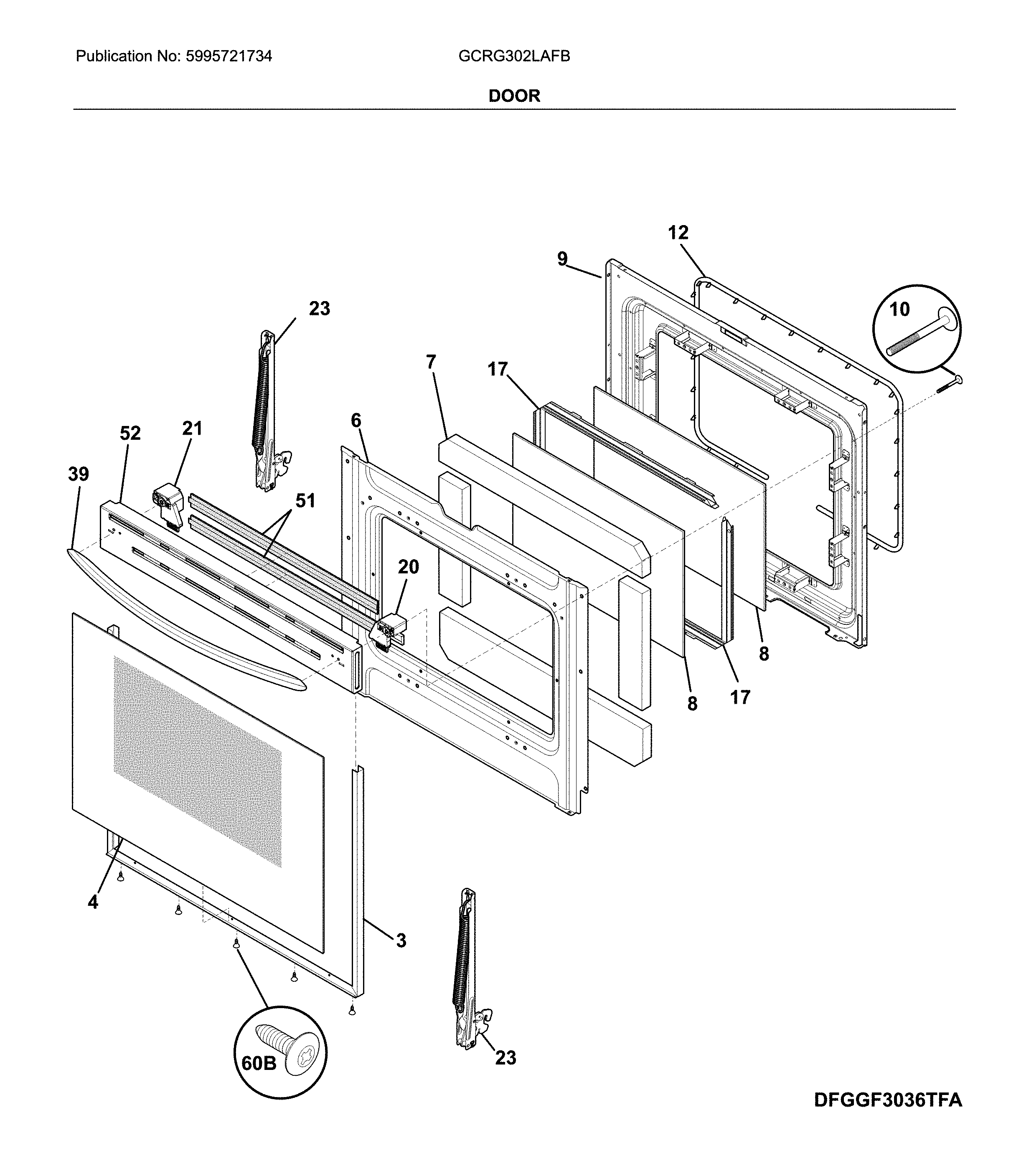 Publication No: 5995721734

GCRG302LAFB

DOOR

12
9
10
23
7
17
6
52
21
39
51
20
8
8
17
4
3
60B
23

DFGGF3036TFA