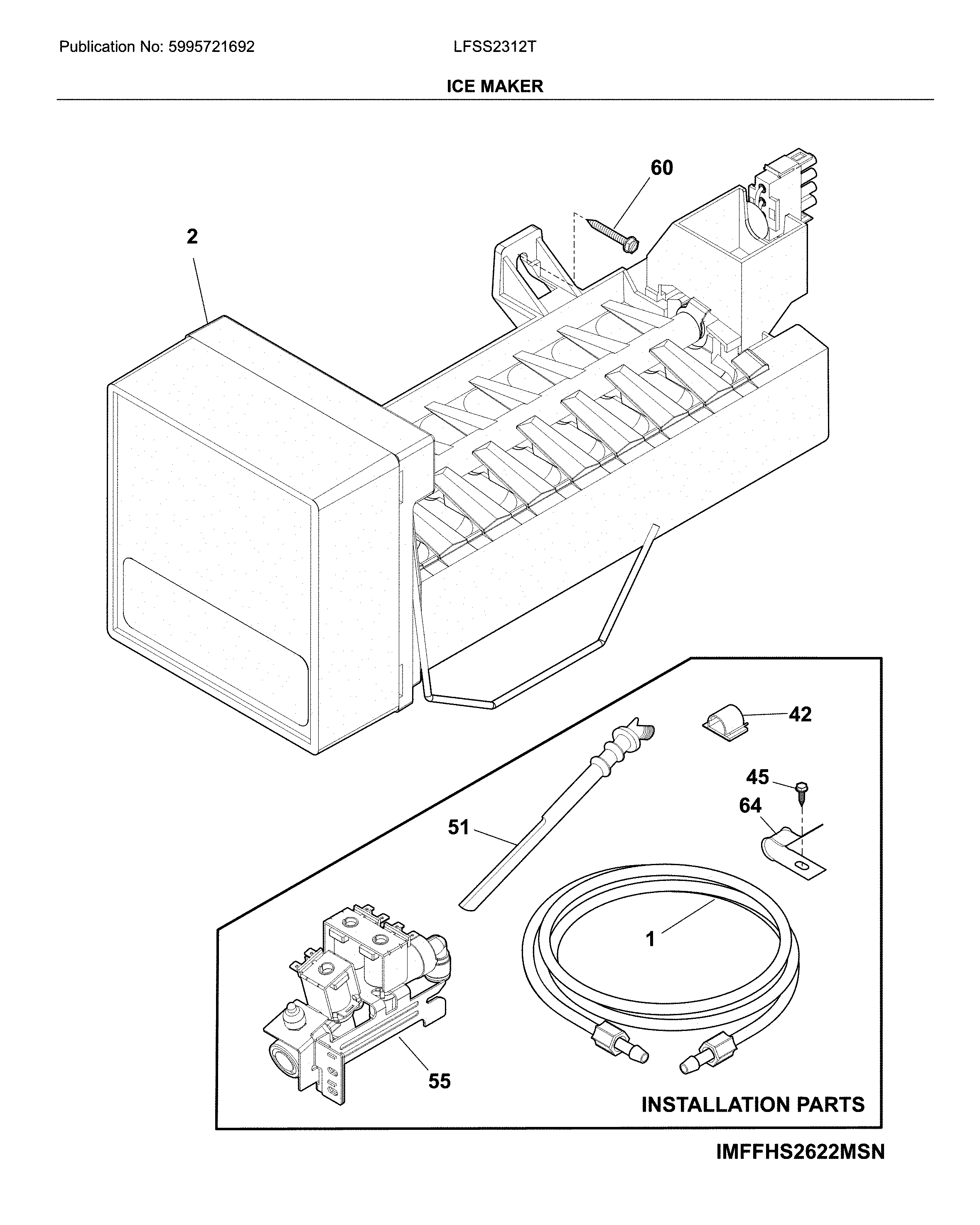 Publication No: 5995721692 LFSS2312T

ICE MAKER

60

2

42

45

64

51

1

55

INSTALLATION PARTS

IMFFHS2622MSN