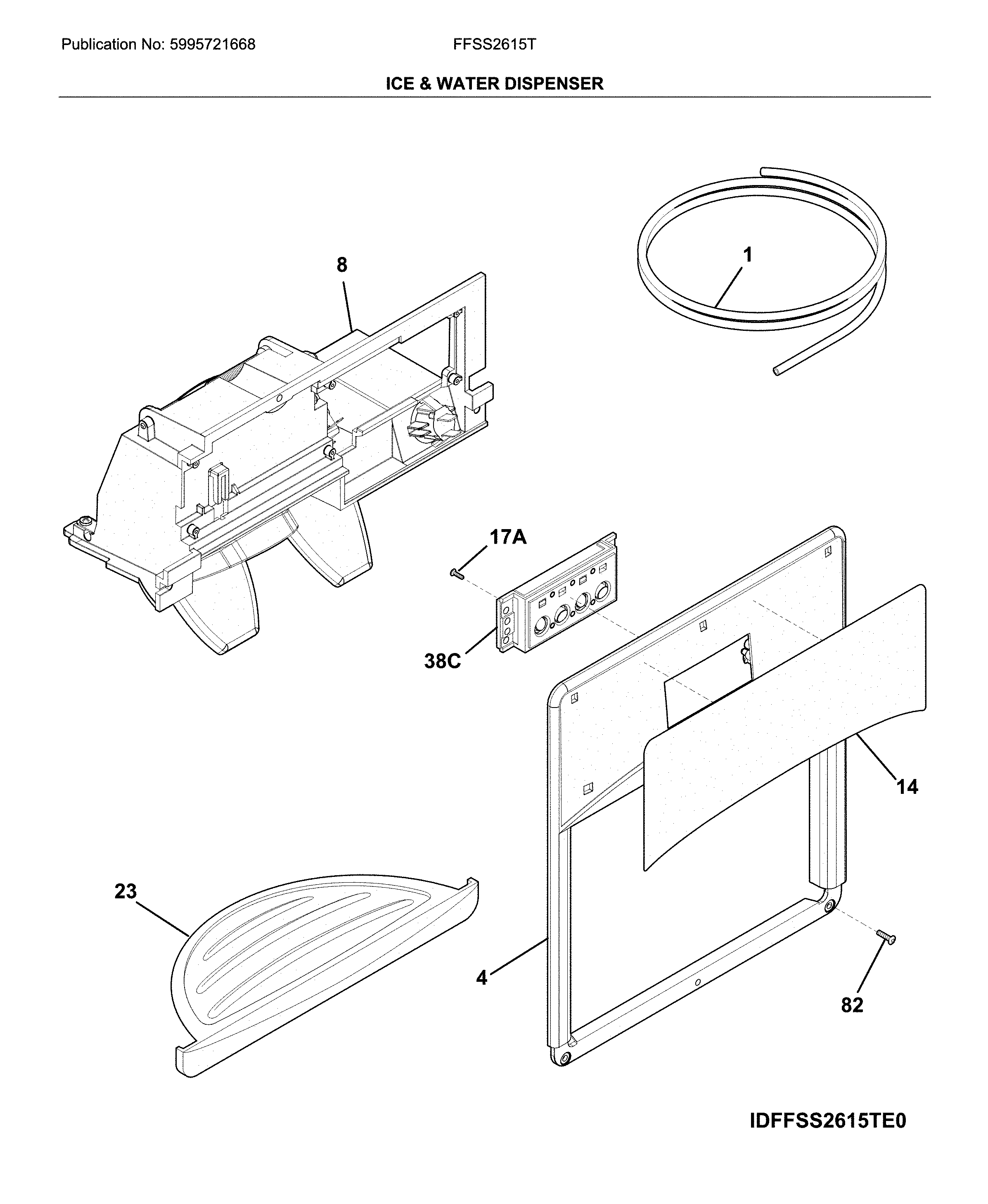 Publication No: 5995721668

FFSS2615T

ICE & WATER DISPENSER

8

1

17A

38C

14

23

4

82

IDFFSS2615TE0