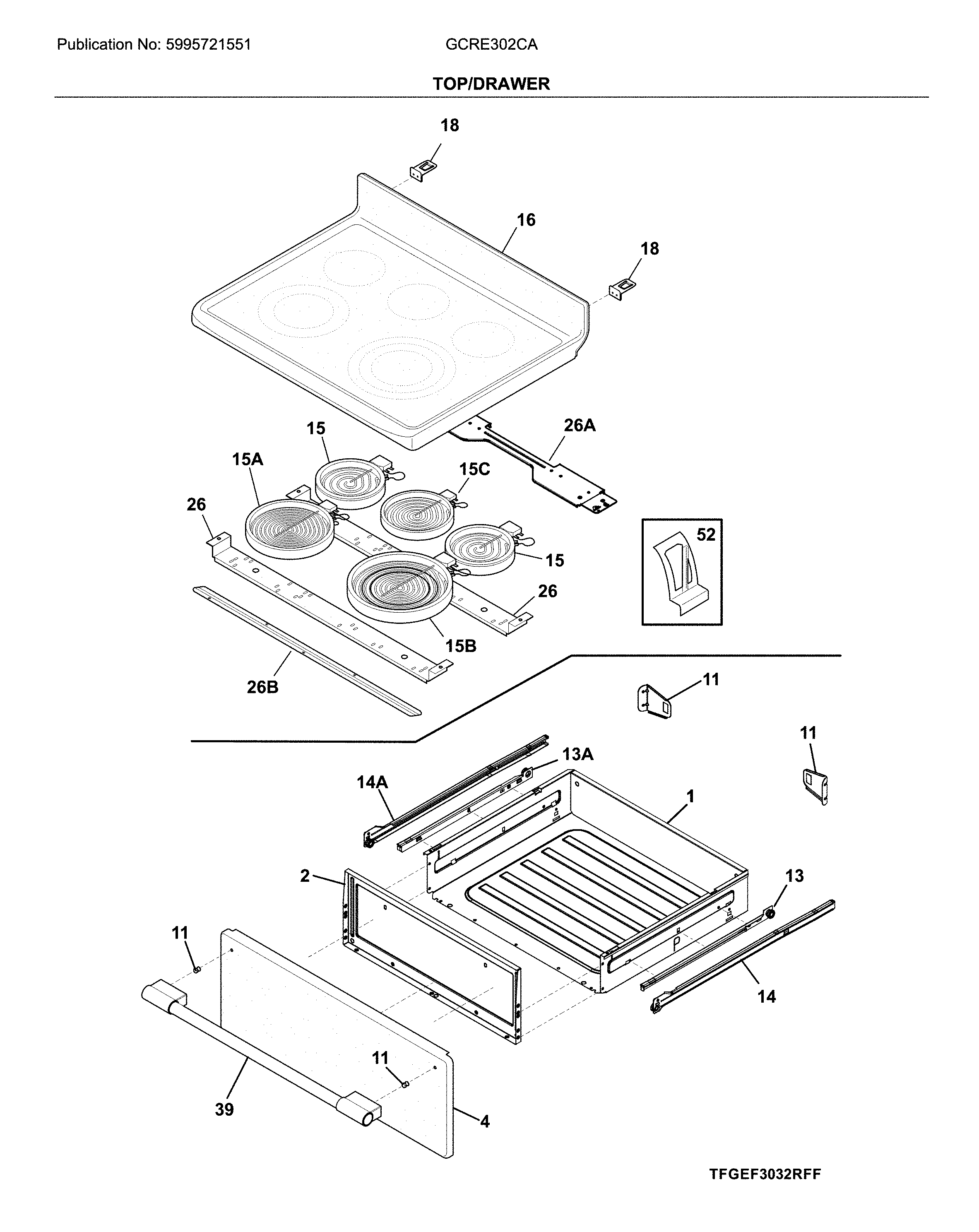 Publication No: 5995721551

GCRE302CA

TOP/DRAWER

18

16

18

15

26A

15A

15C

26

52

15

26

15B

26B

11

11

13A

14A

1

2

13

11

14

11

39

4

TFGEF3032RFF