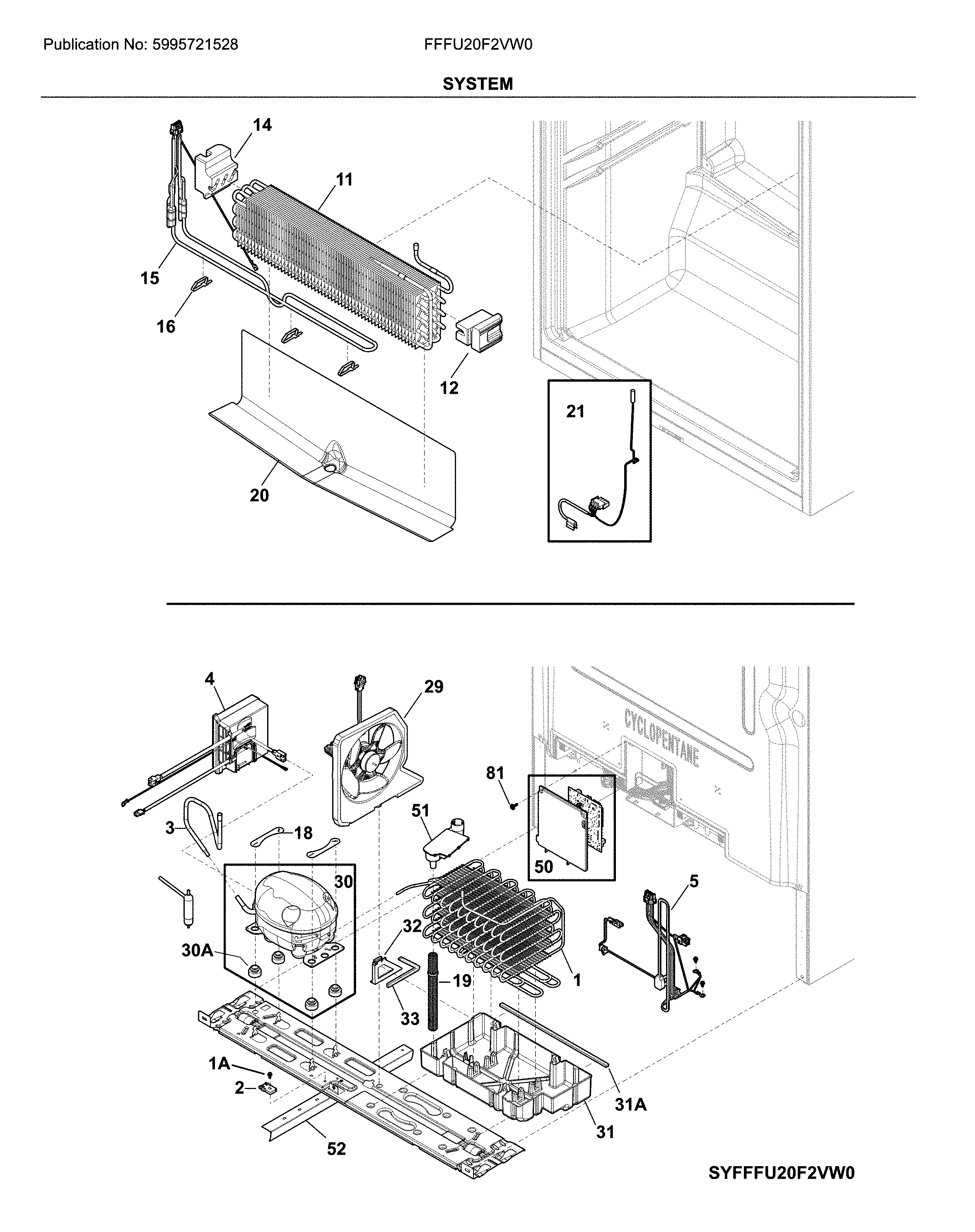 Publication No: 5995721528 FFFU20F2VW0

SYSTEM

14
11
15
16
12
21
20

4
29
CYCLOPENTANE
81
51
3
18
30
50
5
32
30A
19
1
33
1A
2
31A
31
52

SYFFFU20F2VW0