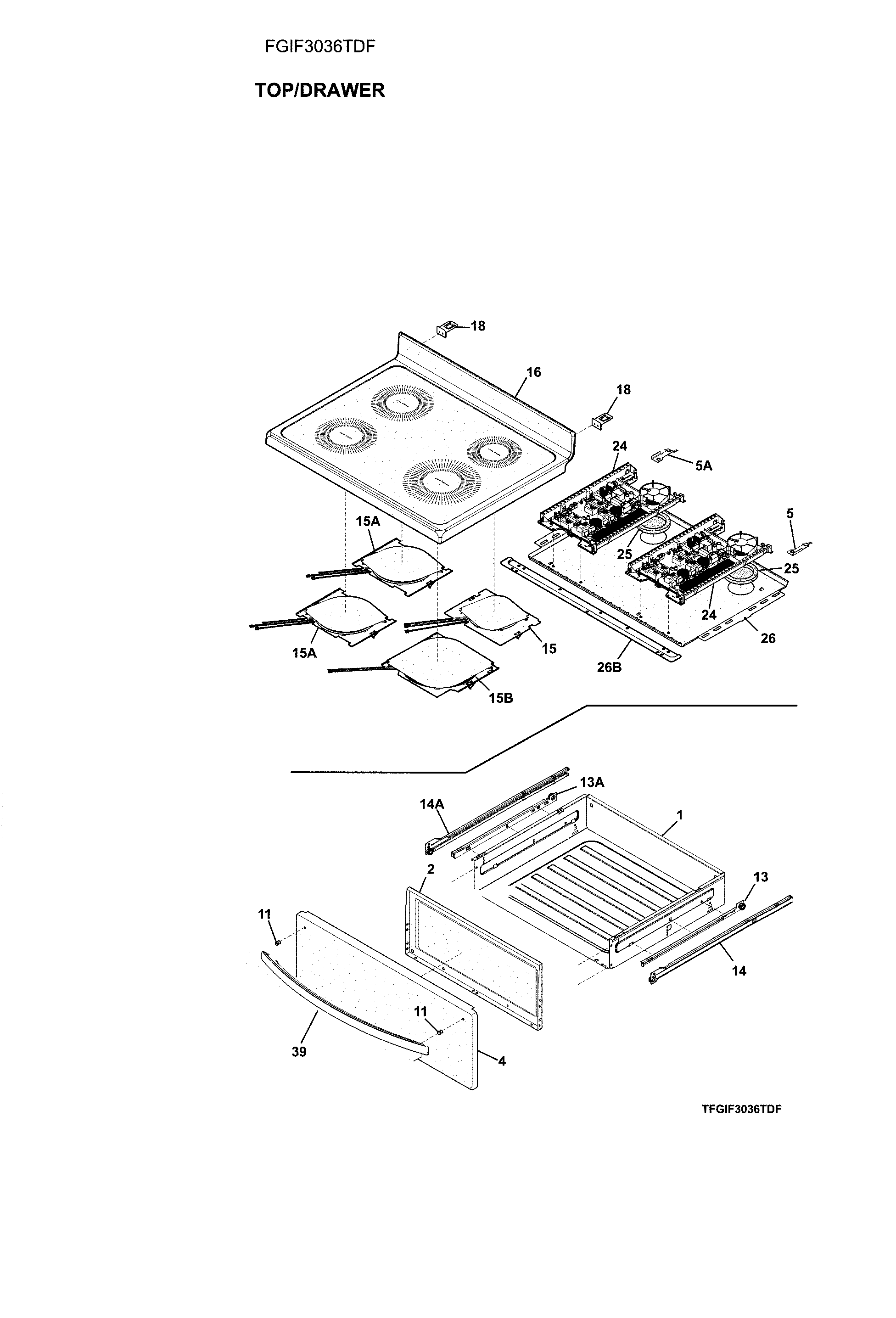 FGIF3036TDF

TOP/DRAWER

18
16
18
24
5A
5
15A
25
25
24
26
15A
15
26B
15B

13A
14A
1
2
13
11
14
11
39
4

TFGIF3036TDF