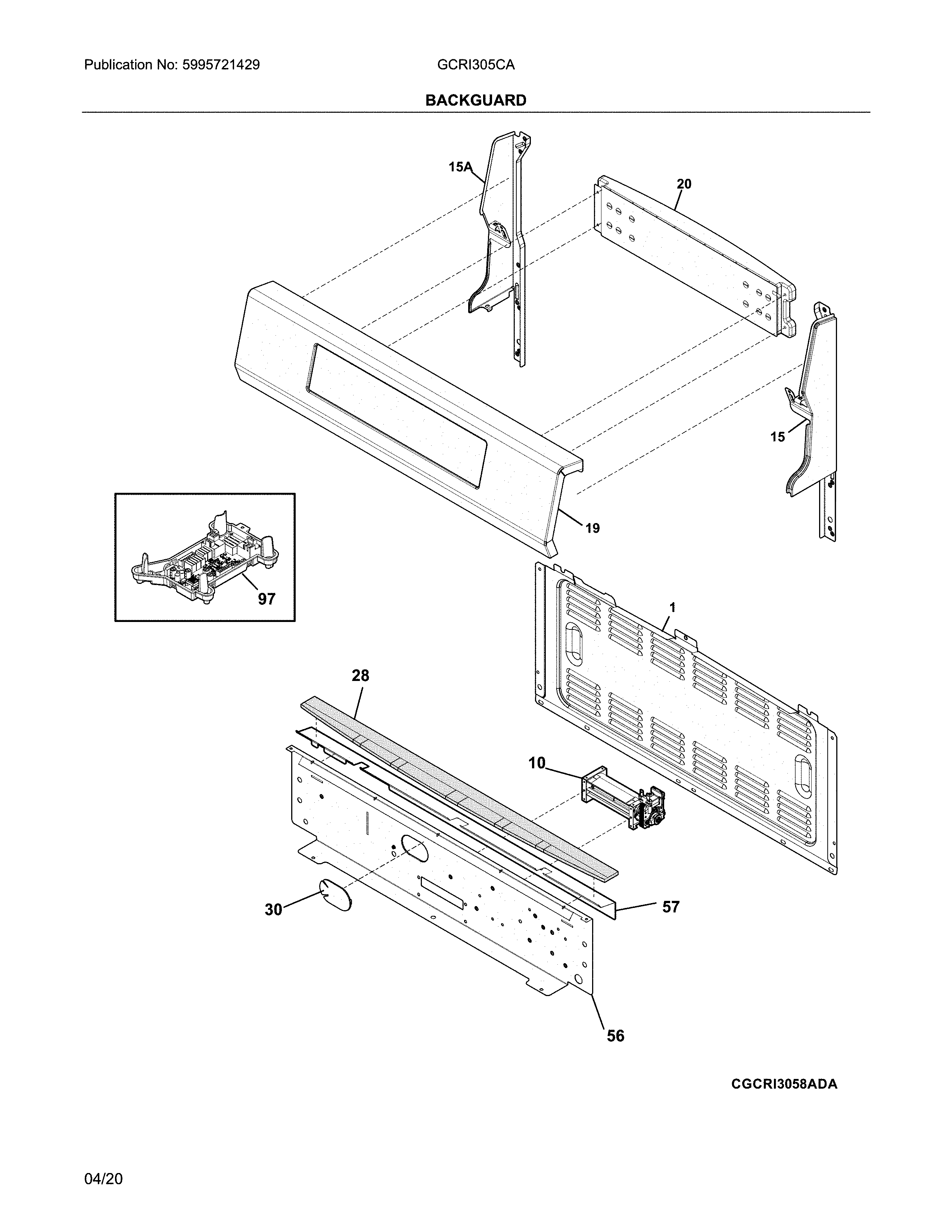 Publication No: 5995721429

GCRI305CA

BACKGUARD

15A

20

15

19

97

1

28

10

30

57

56

CGCRI3058ADA

04/20