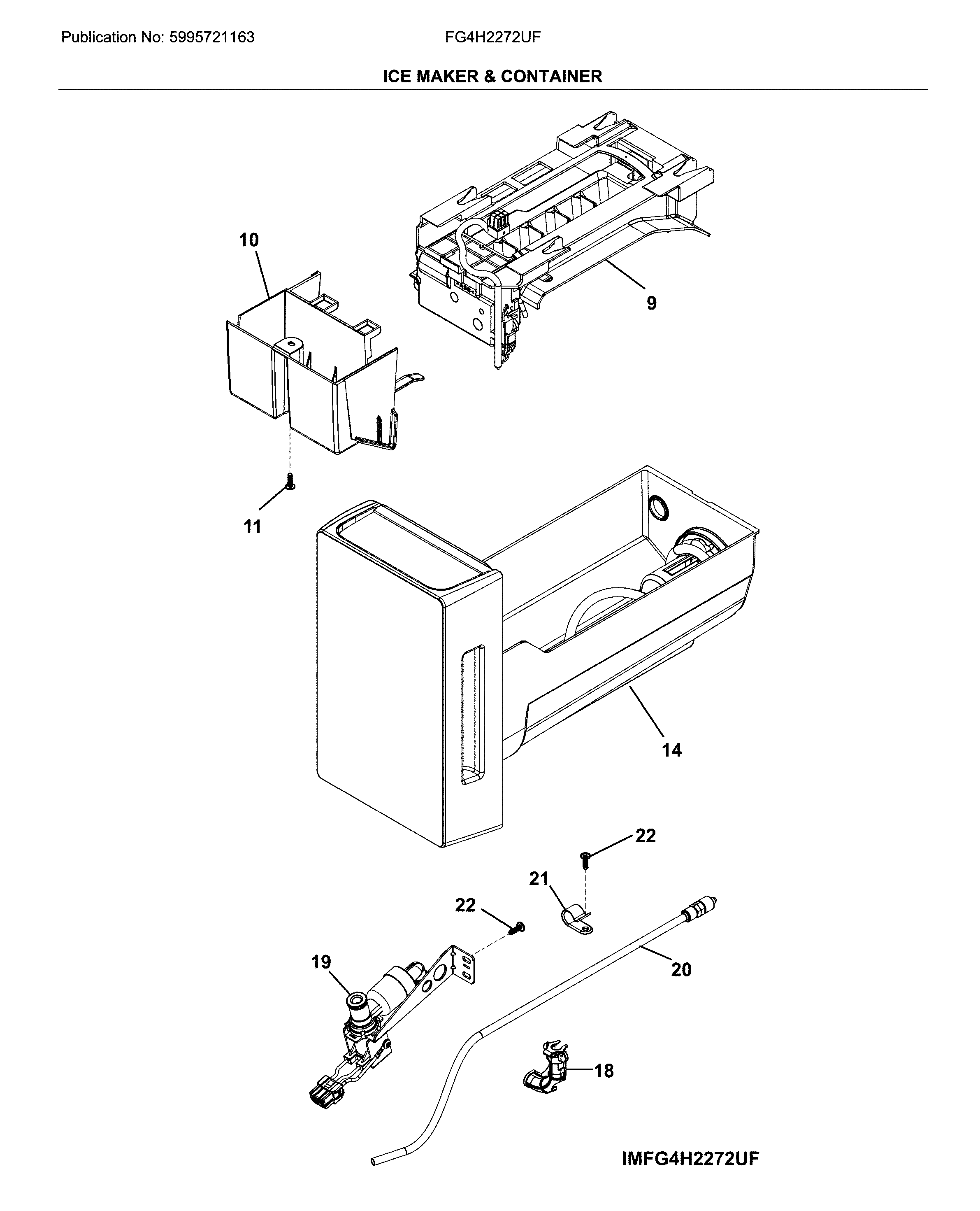 Publication No: 5995721163
FG4H2272UF

ICE MAKER & CONTAINER

10

9

11

14

22

21

22

19

20

18

IMFG4H2272UF