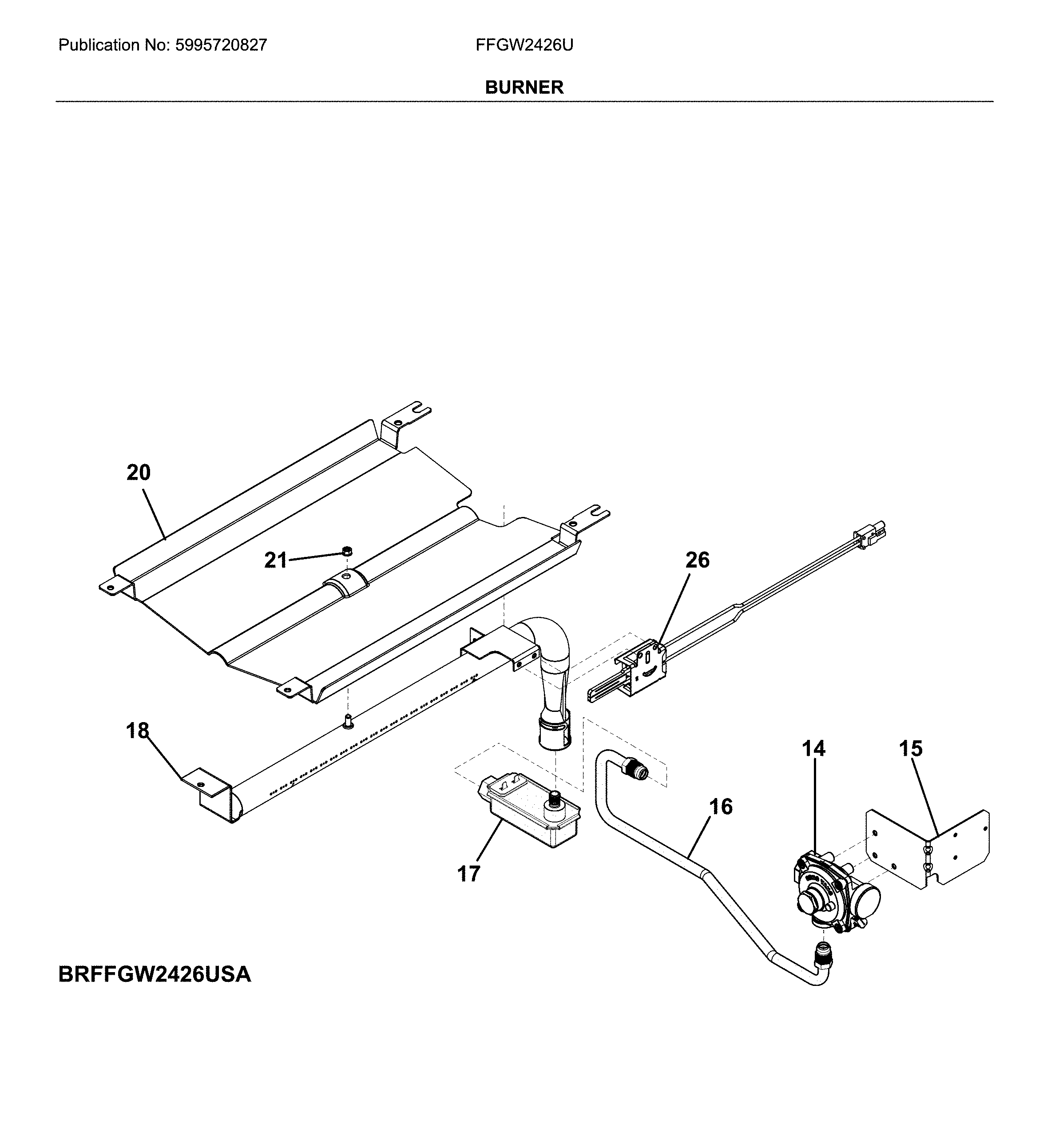 Publication No: 5995720827

FFGW2426U

BURNER

20

21

26

18

14

15

16

17

BRFFGW2426USA