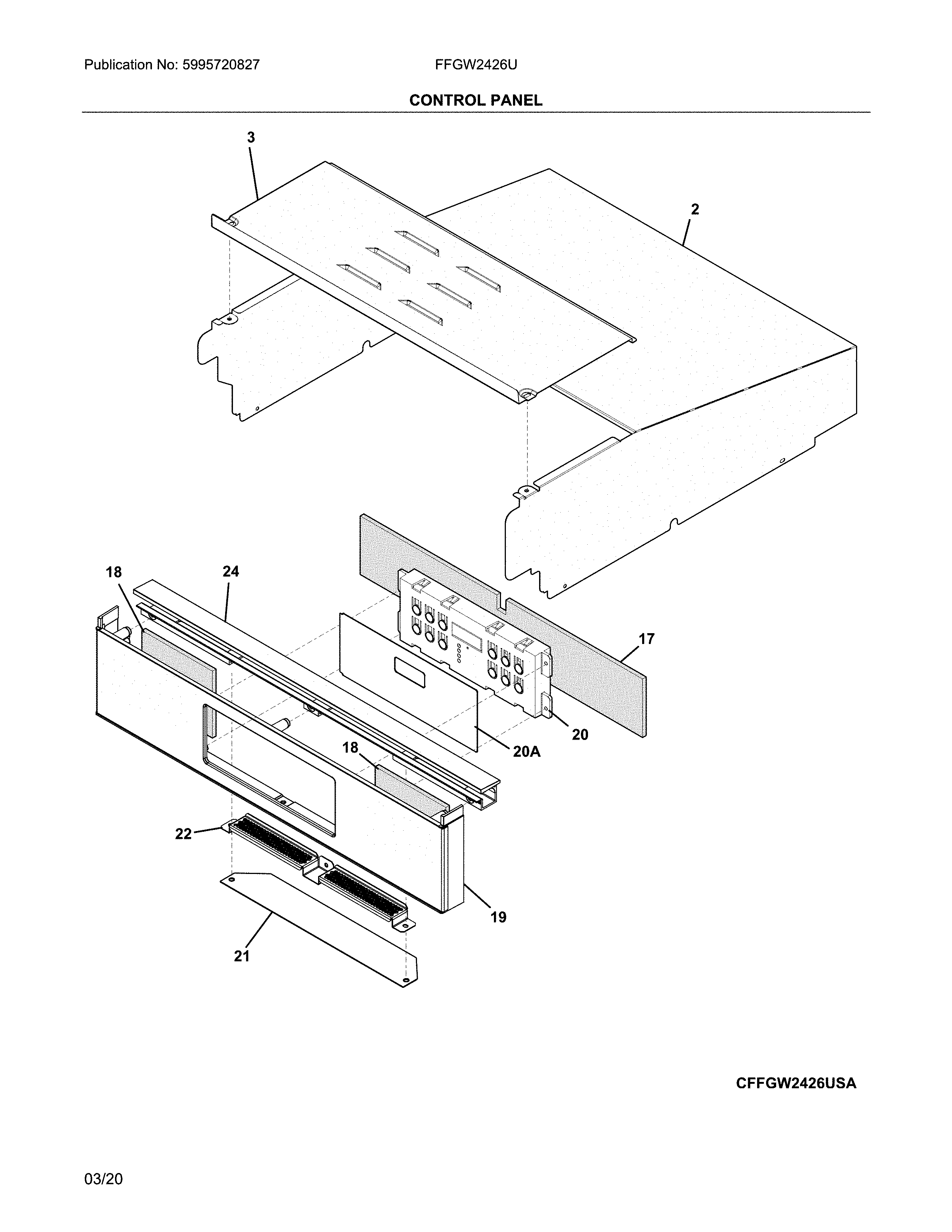 Publication No: 5995720827

FFGW2426U

CONTROL PANEL

3

2

18

24

17

20

20A

18

22

19

21

CFFGW2426USA

03/20