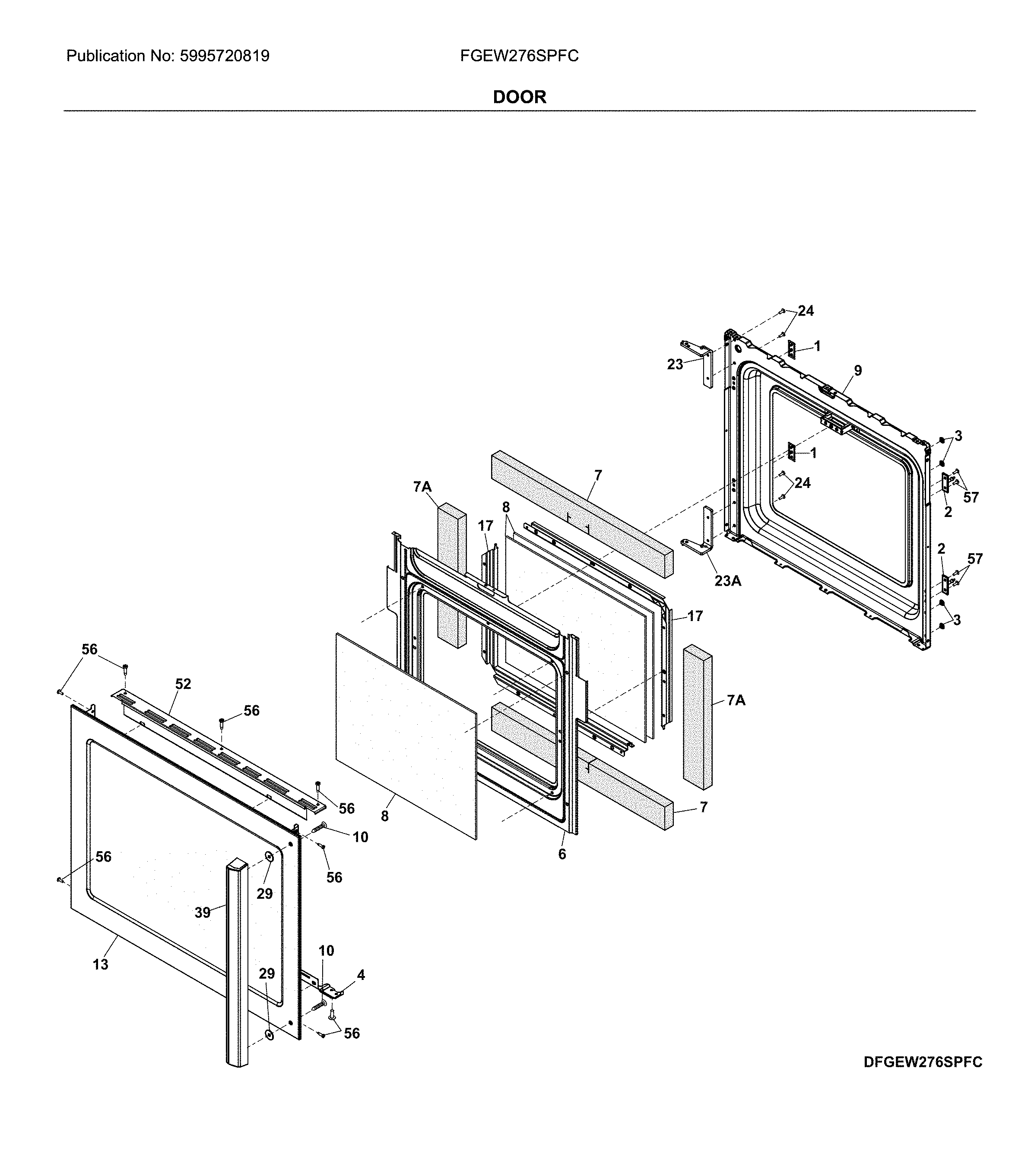 Publication No: 5995720819
FGEW276SPFC

DOOR

24
1
23
9
3
1
24
57
2
7
7A
8
17
2
57
23A
17
3
56
52
56
7A
56
8
7
10
6
56
56
29
39
13
10
29
4
56

DFGEW276SPFC