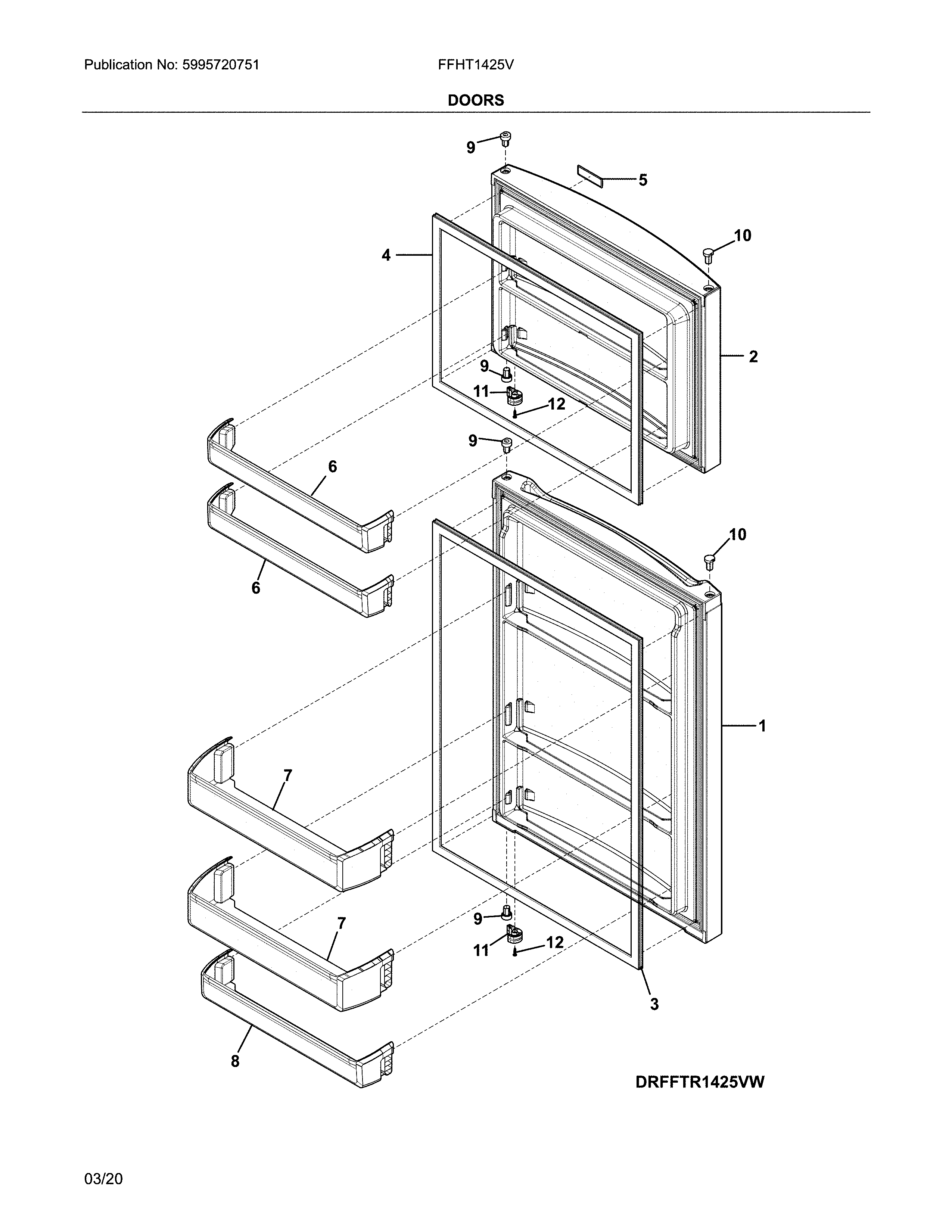 Publication No: 5995720751

FFHT1425V

DOORS

9

5

10

4

2

9

11

12

9

6

6

10

1

7

7

9

11

12

3

8

DRFFTR1425VW

03/20