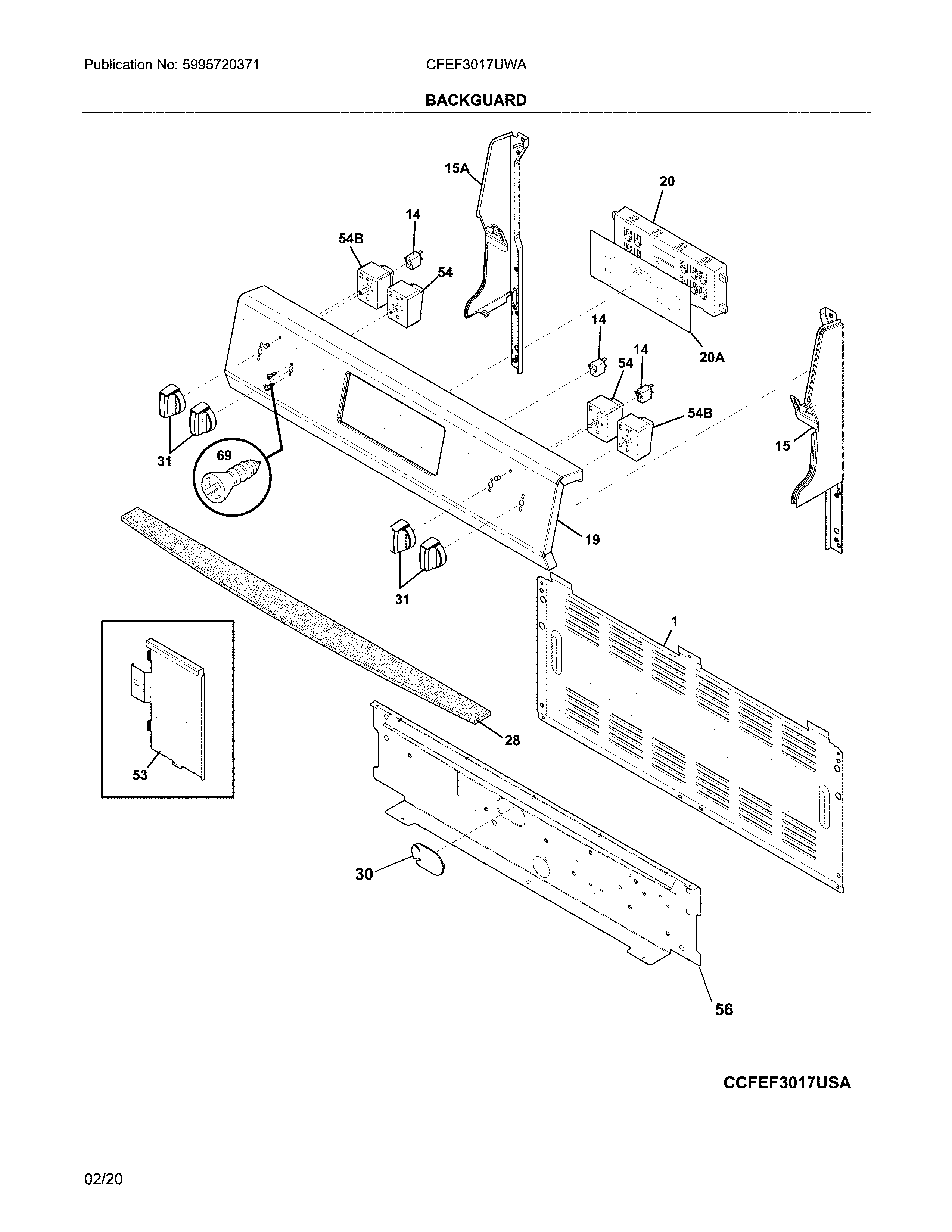 Publication No: 5995720371

CFEF3017UWA

BACKGUARD

15A

20

14

54B

54

14

14

54

20A

54B

15

31

69

19

31

1

28

53

30

56

CCFEF3017USA

02/20