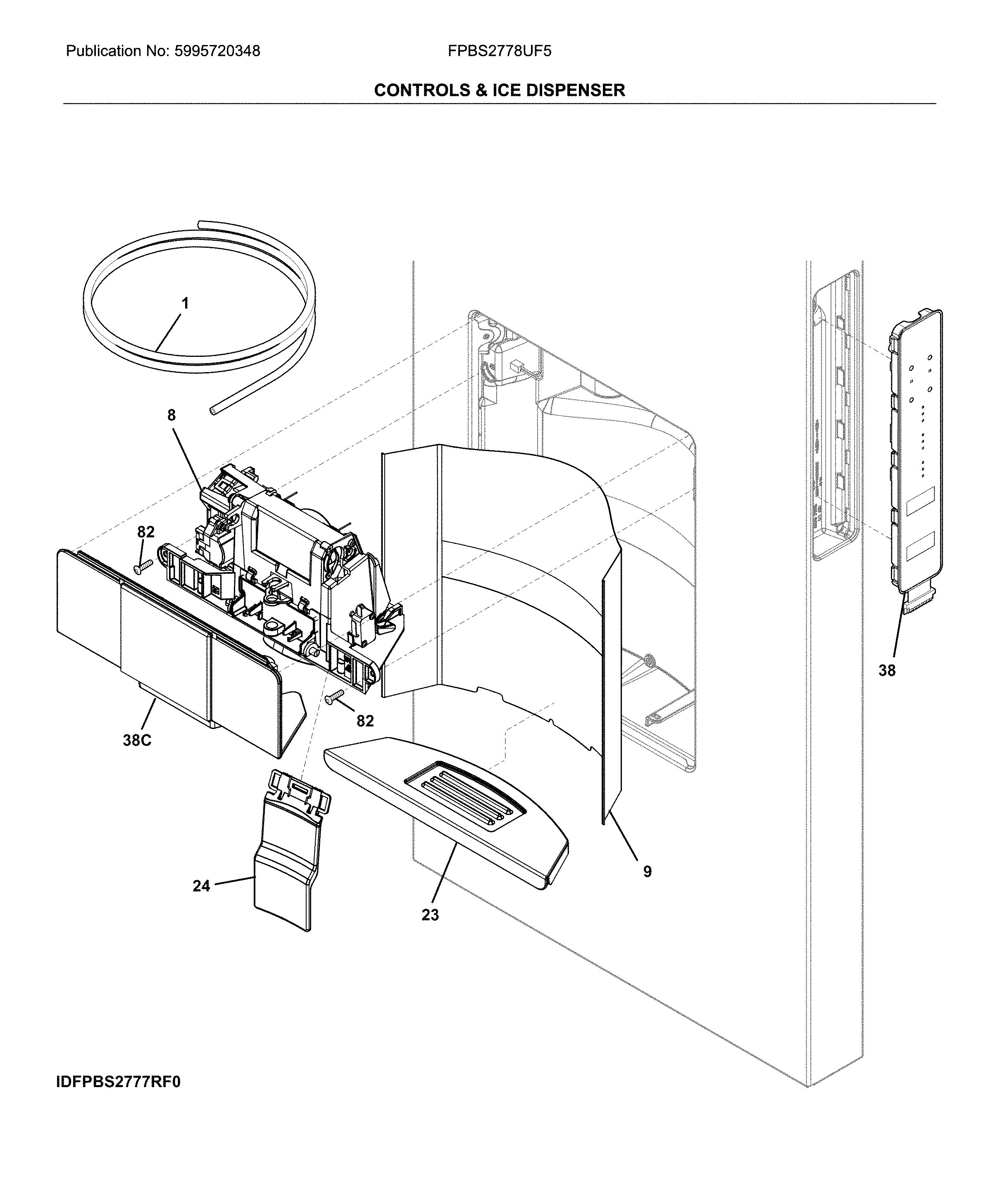 Publication No: 5995720348

FPBS2778UF5

CONTROLS & ICE DISPENSER

1

8

82

38C

82

24

23

9

38

IDFPBS2777RF0