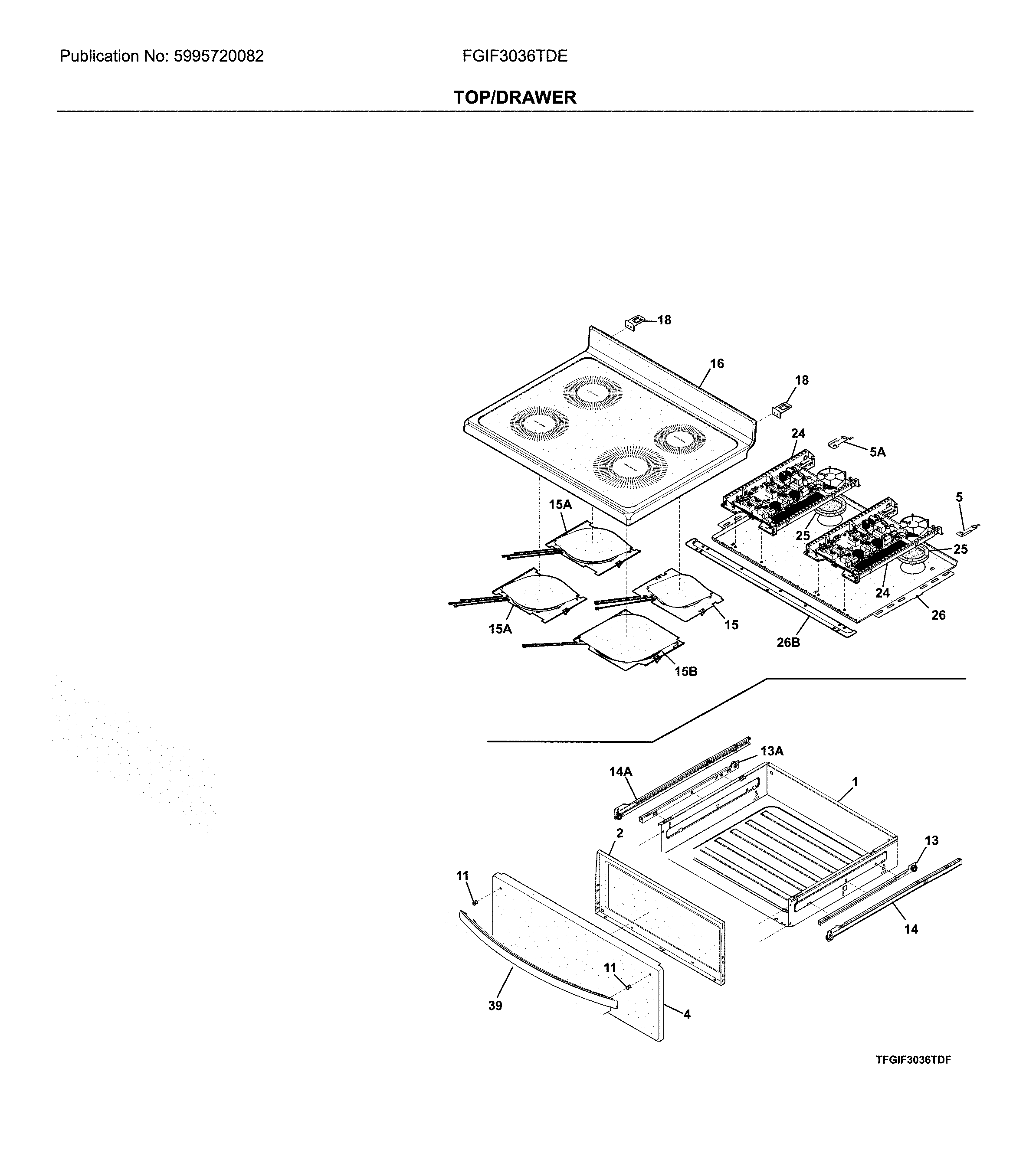 Publication No: 5995720082

FGIF3036TDE

TOP/DRAWER

18

16

18

24

5A

5

15A

25

25

24

26

15A

15

26B

15B

13A

14A

1

2

13

11

14

11

39

4

TFGIF3036TDF