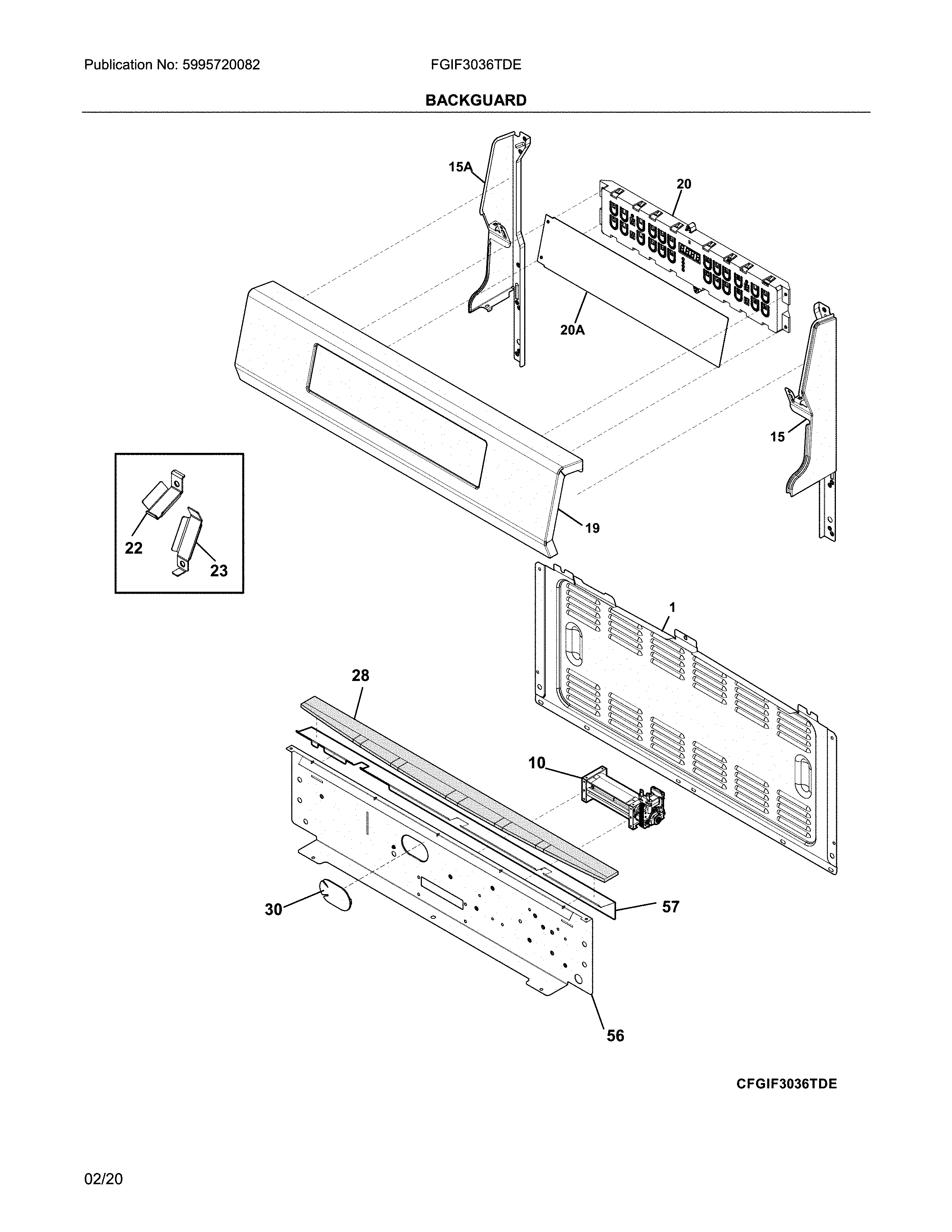 Publication No: 5995720082

FGIF3036TDE

BACKGUARD

15A

20

20A

15

19

22

23

1

28

10

30

57

56

CFGIF3036TDE

02/20