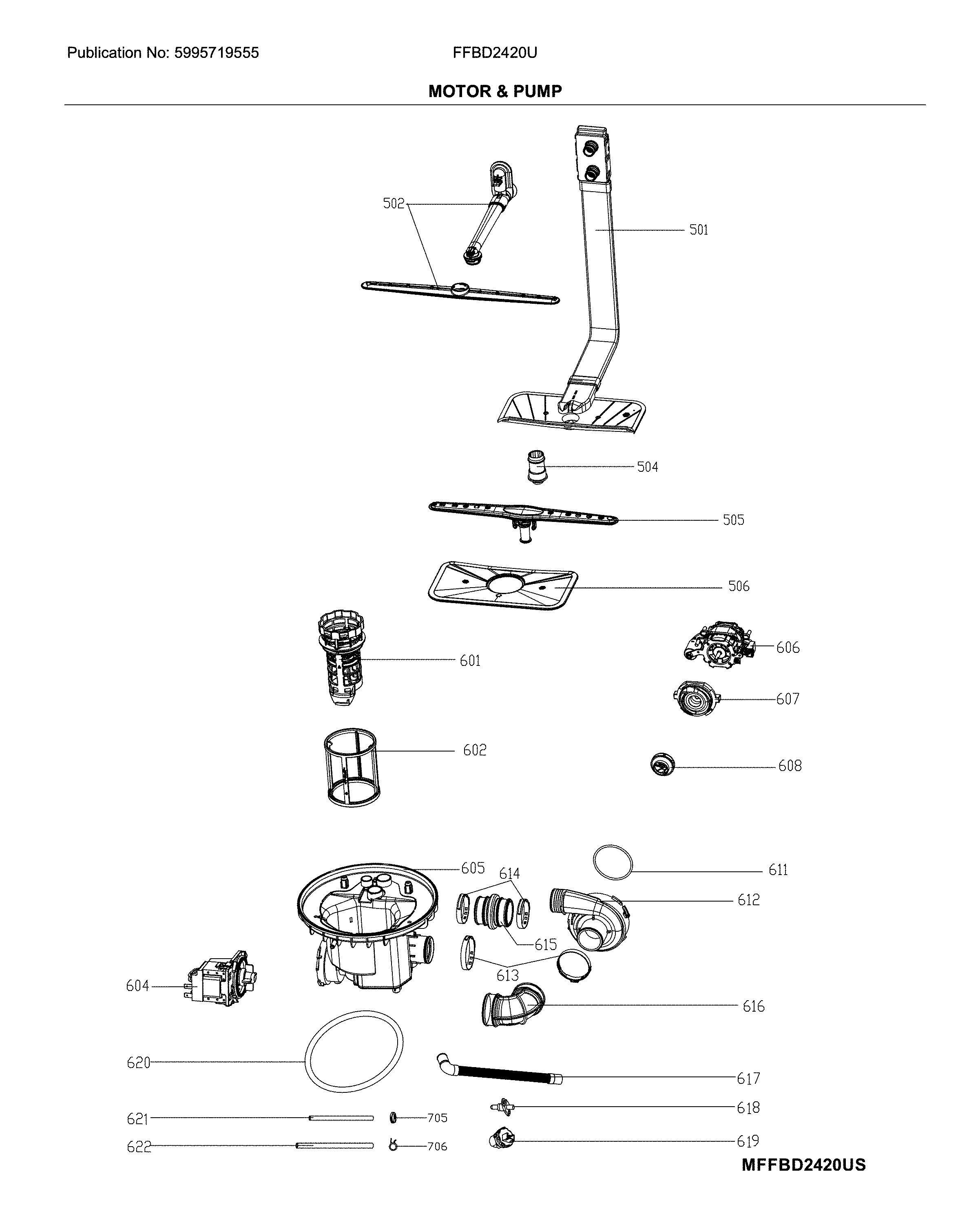 Publication No: 5995719555

FFBD2420U

MOTOR & PUMP

502
501
504
505
506
601
606
607
602
608
605
614
611
612
615
613
604
616
620
617
621
705
618
622
706
619

MFFBD2420US