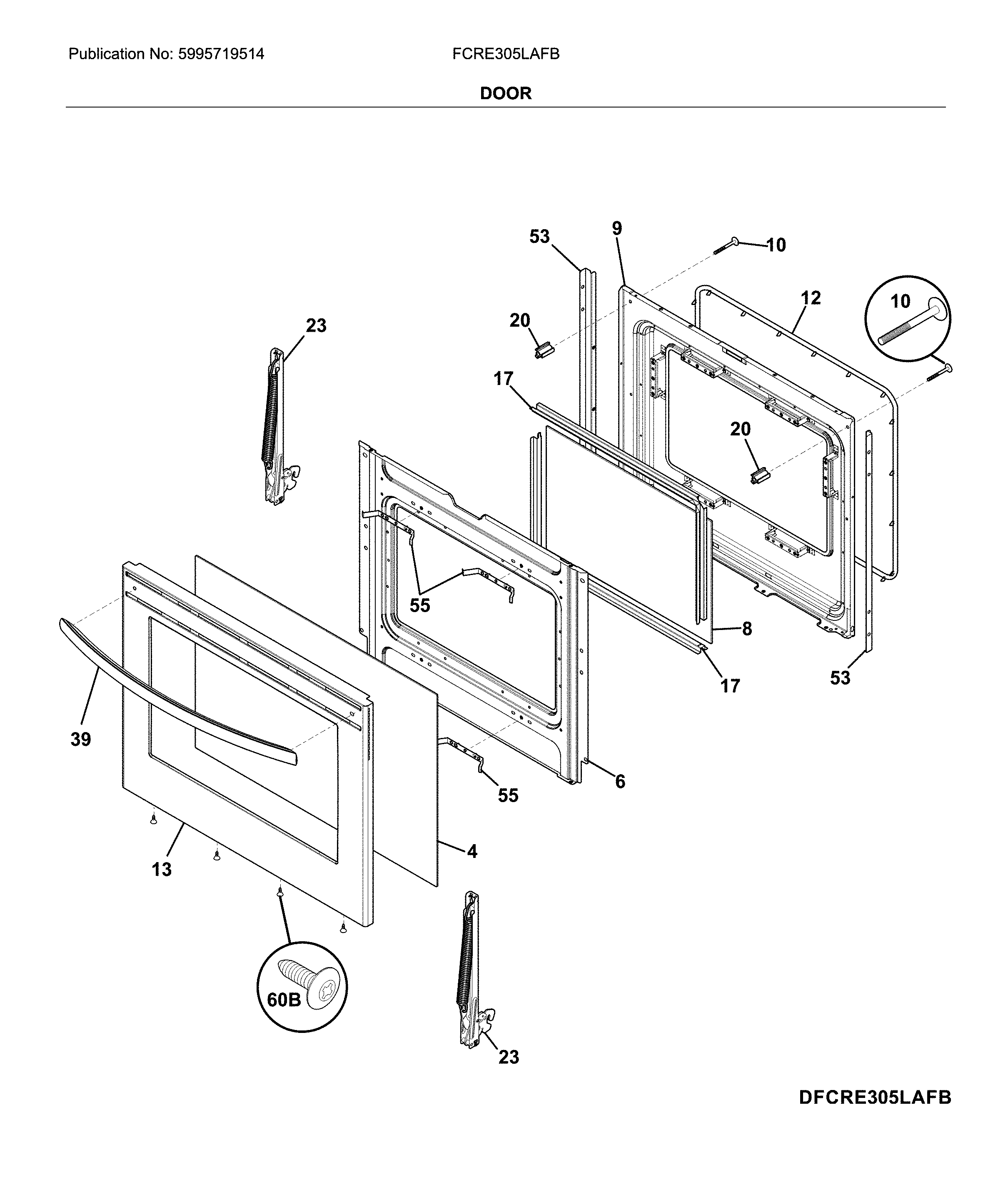 Publication No: 5995719514

FCRE305LAFB

DOOR

53
9
10
12
10
20
23
17
20
55
8
17
53
39
6
55
4
13
60B
23

DFCRE305LAFB