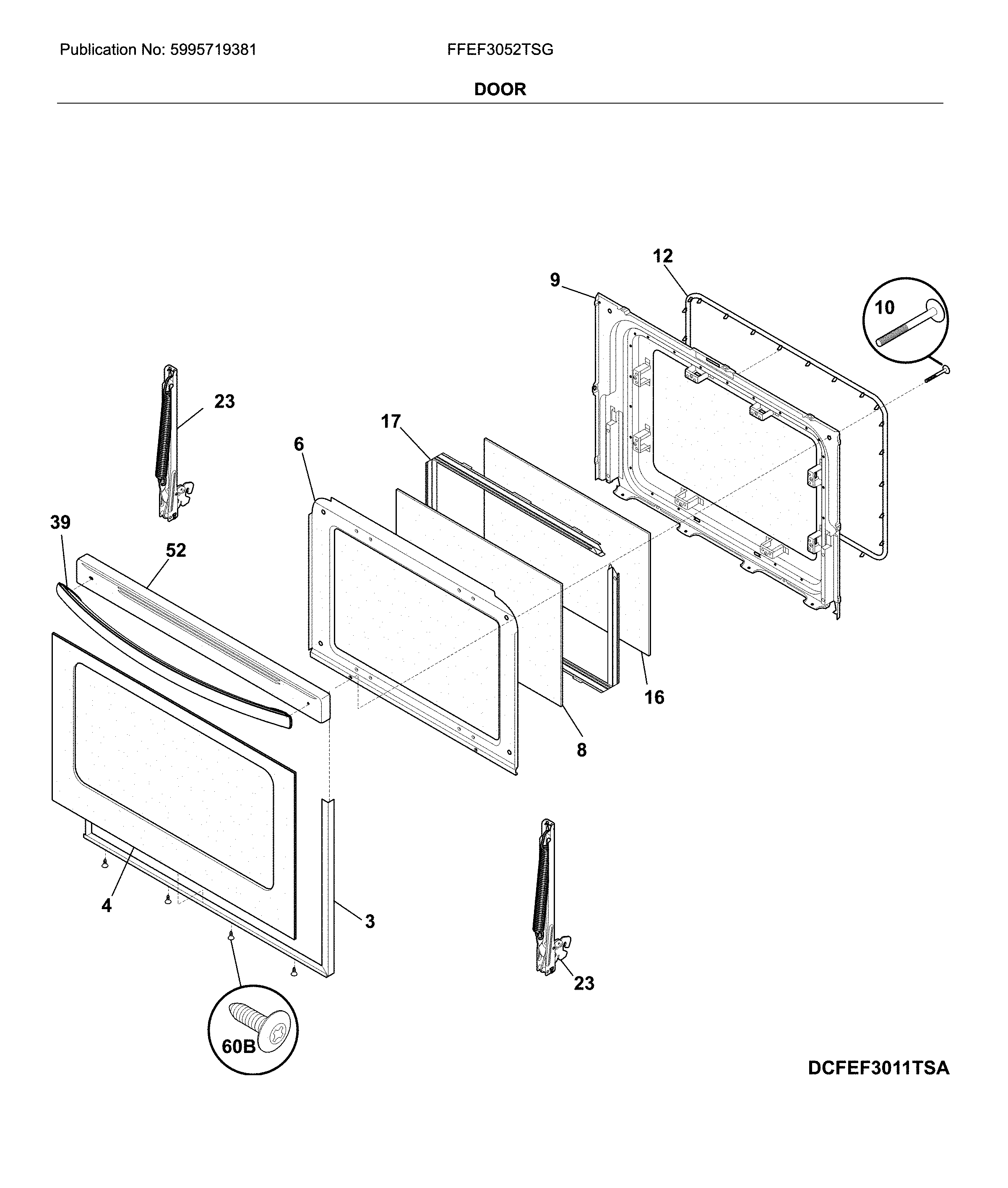 Publication No: 5995719381

FFEF3052TSG

DOOR

12

9

10

23

17

6

39

52

16

8

4

3

23

60B

DCFEF3011TSA