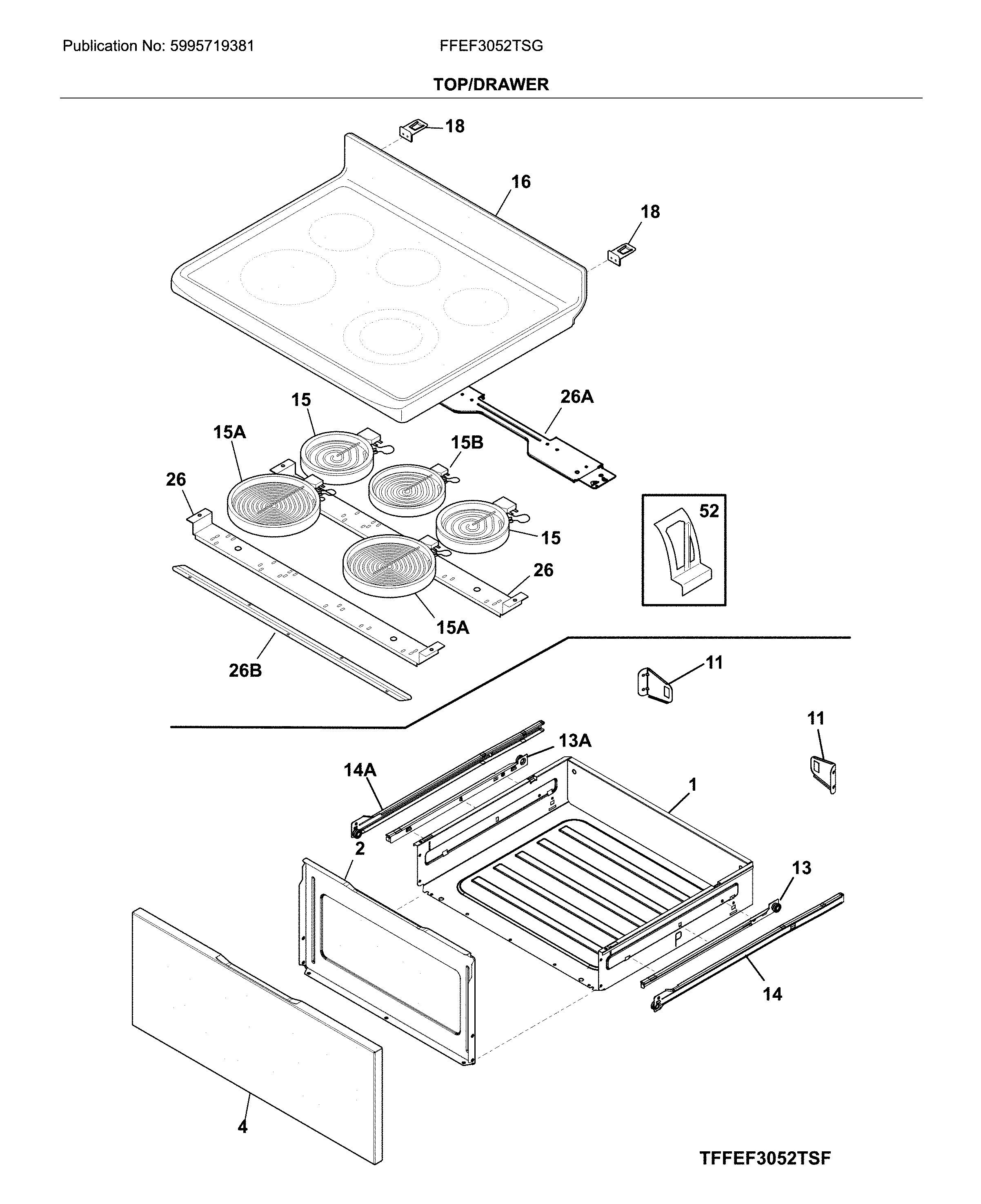 Publication No: 5995719381

FFEF3052TSG

TOP/DRAWER

18

16

18

15

26A

15A

15B

26

52

15

26

15A

26B

11

11

13A

14A

1

2

13

14

4

TFFEF3052TSF