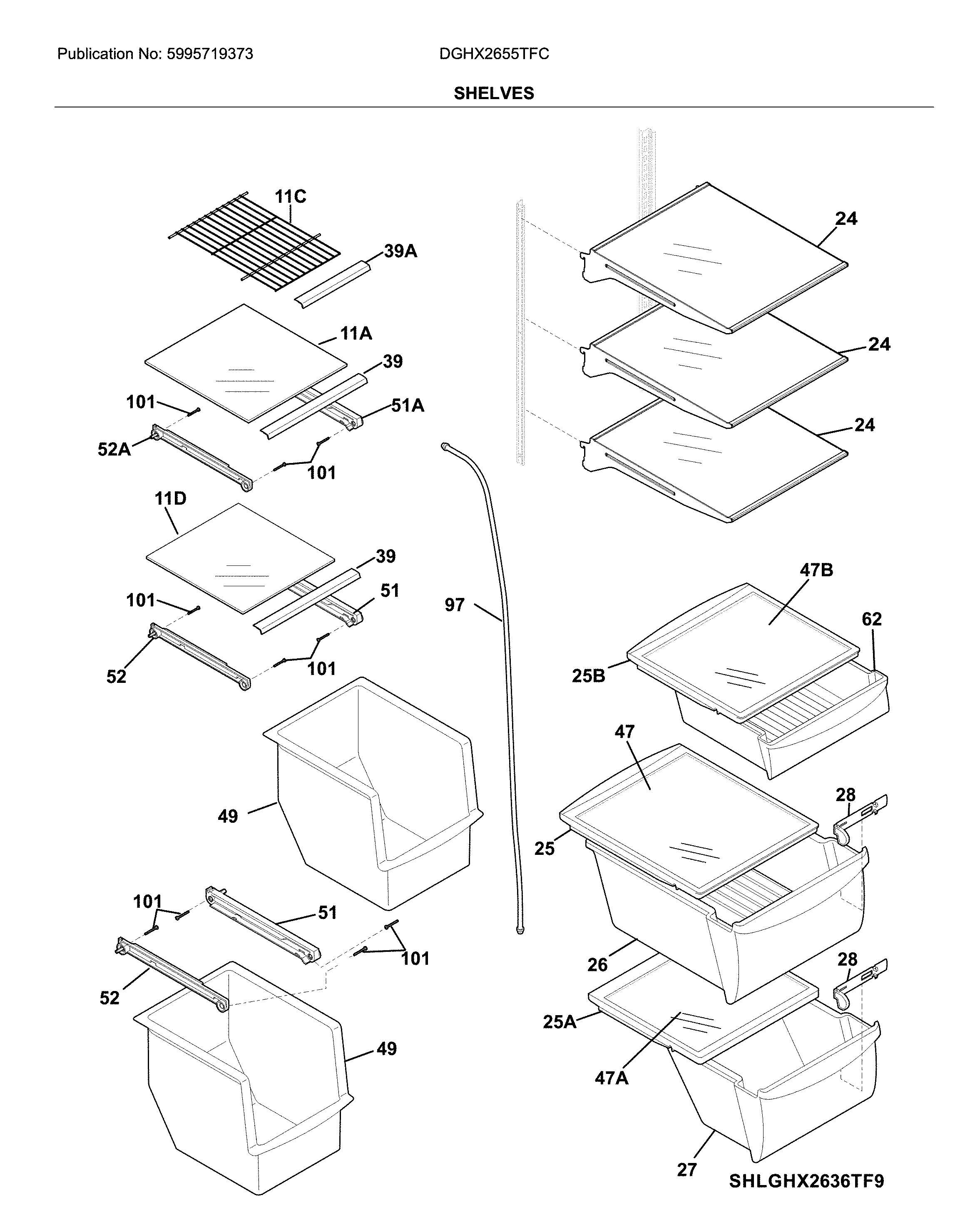 Publication No: 5995719373 DGHX2655TFC

SHELVES

11C
39A
11A
39
101
51A
52A
101
11D
39
101
51
52
101
49
101
51
101
52
49
97
24
24
24
47B
62
25B
47
28
25
26
28
25A
47A
27
SHLGHX2636TF9