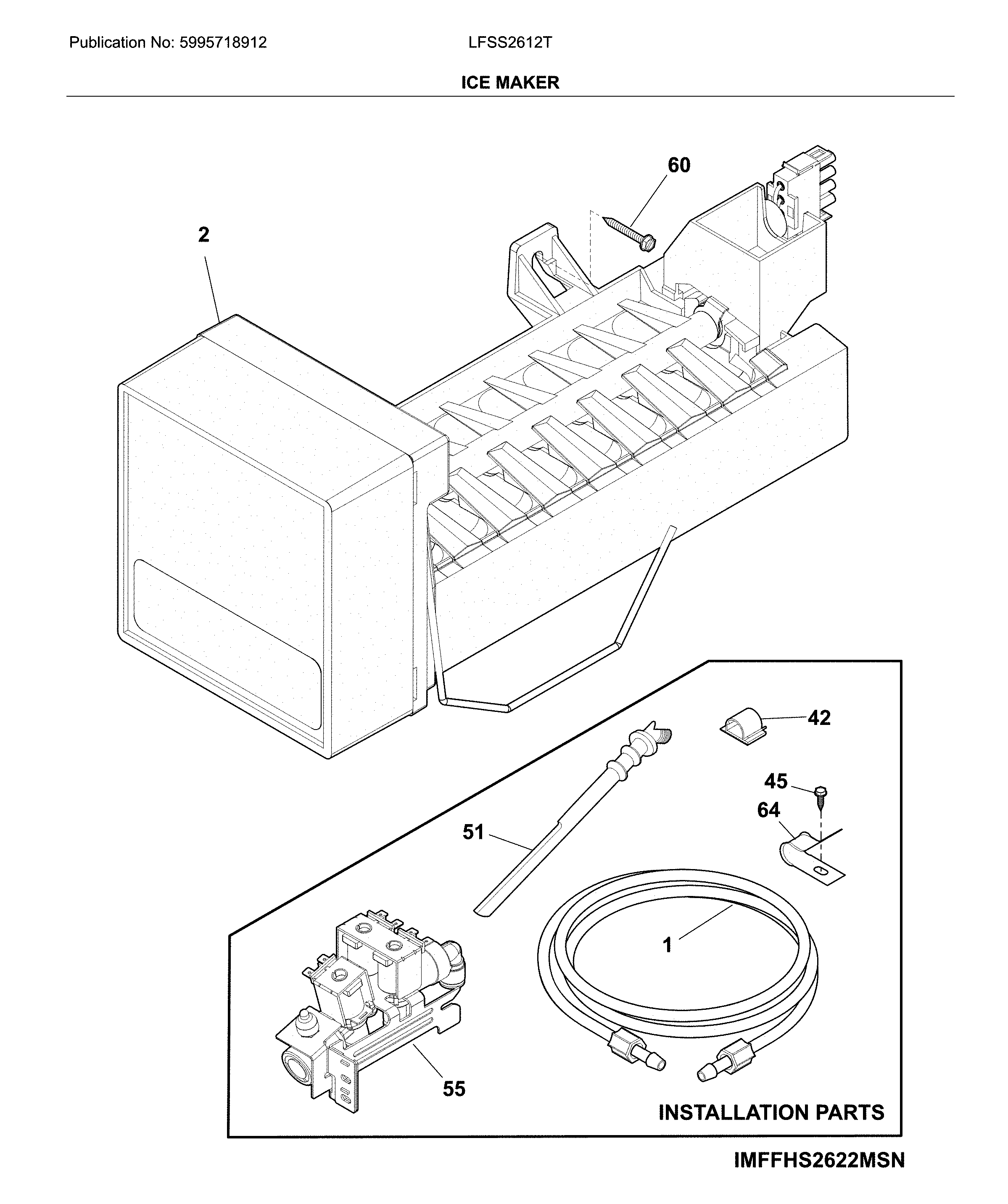 Publication No: 5995718912

LFSS2612T

ICE MAKER

60

2

42

45

64

51

1

55

INSTALLATION PARTS

IMFFHS2622MSN