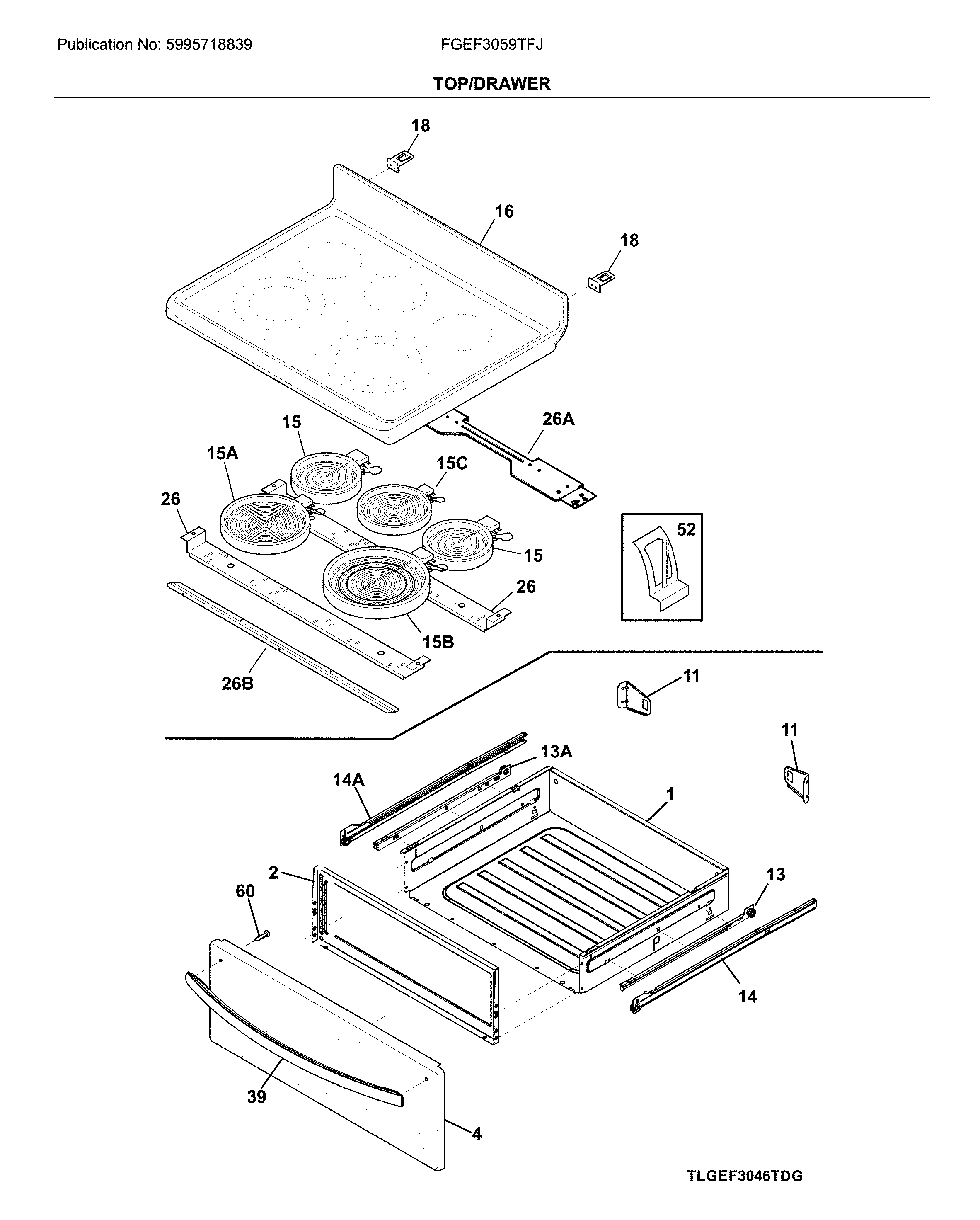 Publication No: 5995718839
FGEF3059TFJ

TOP/DRAWER

18
16
18
15
26A
15A
15C
26
52
15
26
15B
26B
11
11
13A
14A
1
2
13
60
14
39
4

TLGEF3046TDG