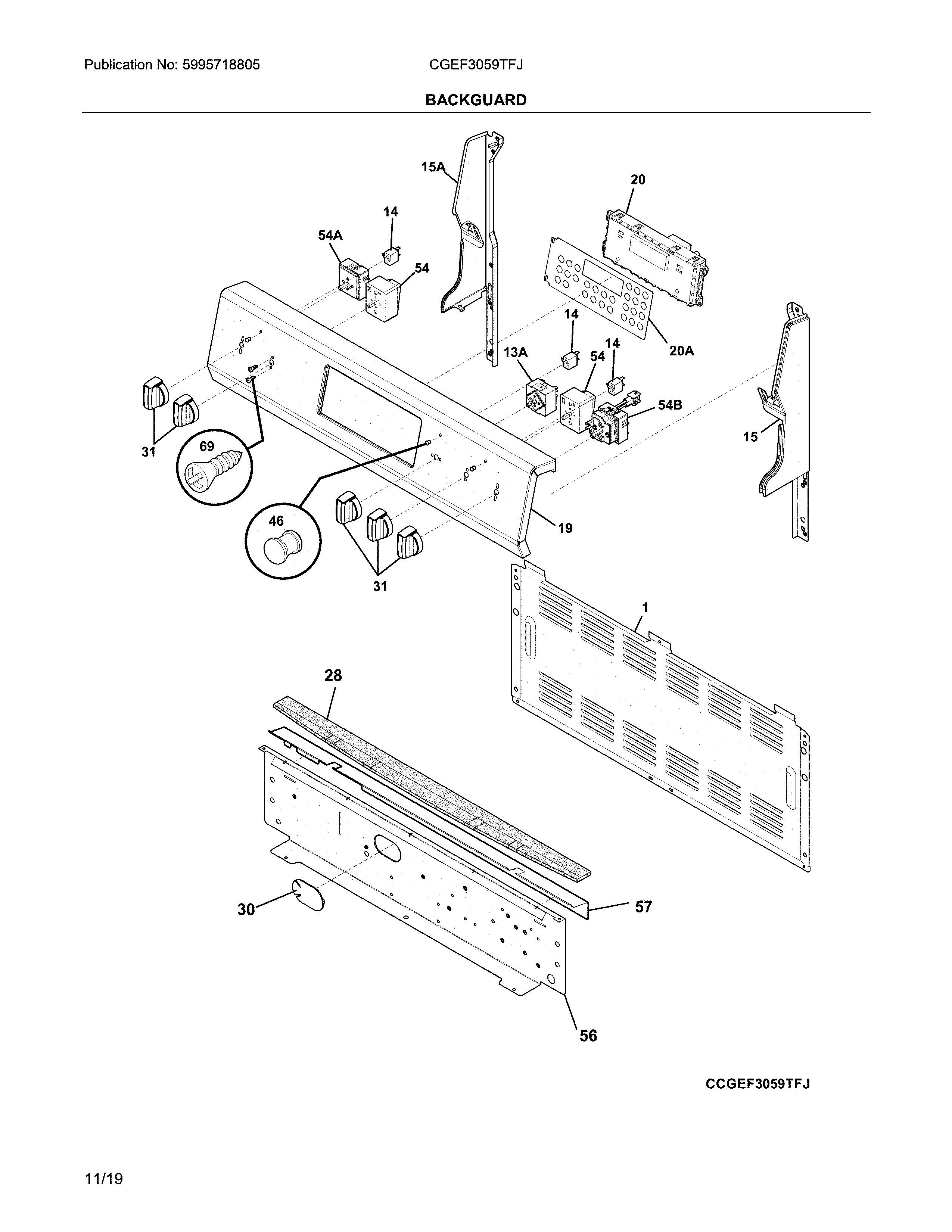 Publication No: 5995718805
CGEF3059TFJ

BACKGUARD

15A
20
14
54A
54
14
13A
54
14
20A
54B
15
31
69
46
19
31
1
28
30
57
56

CCGEF3059TFJ

11/19