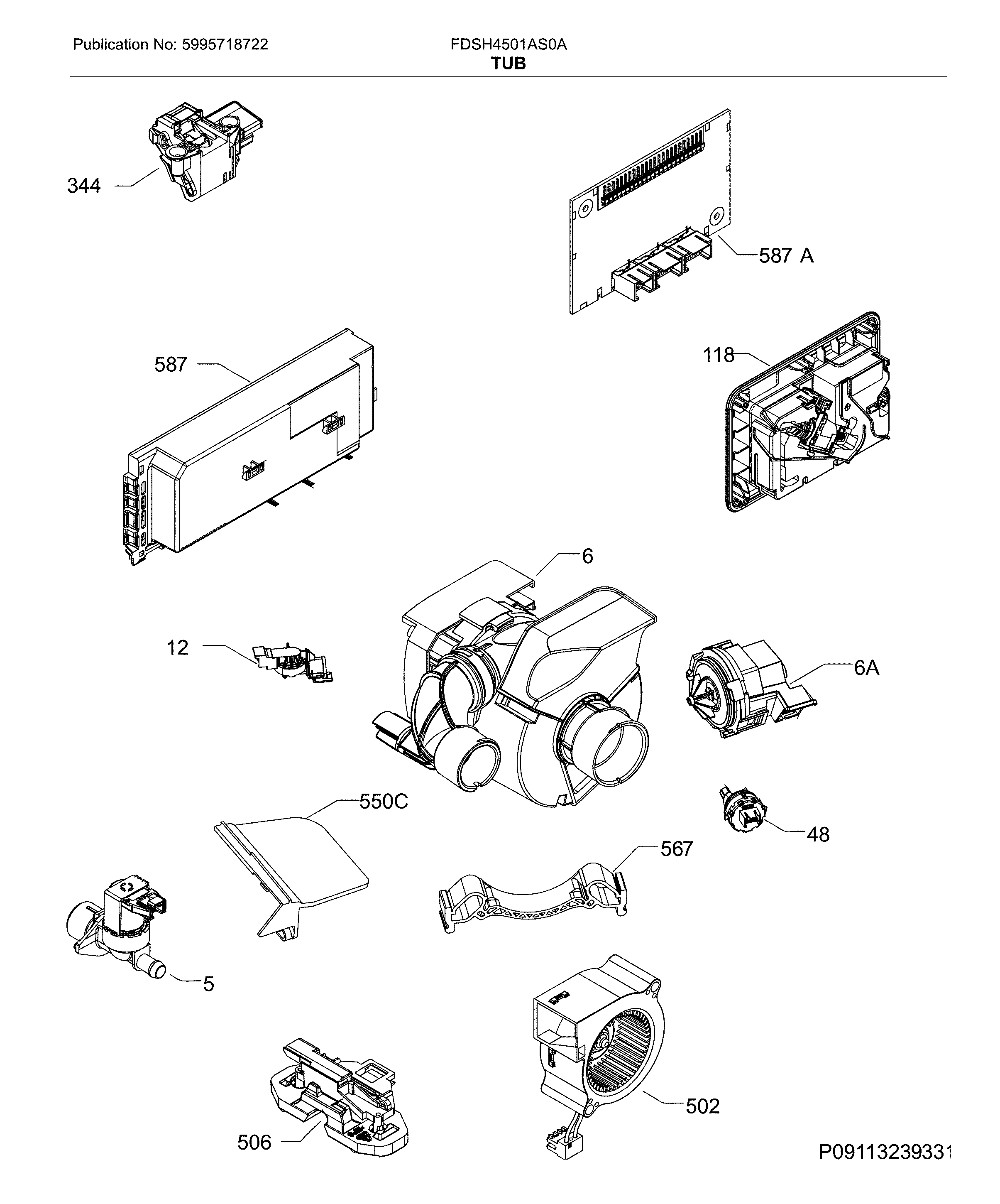 Publication No: 5995718722

FDSH4501AS0A
TUB

344

587 A

587

118

6

12

6A

550C

48

567

5

502

506

P09113239331