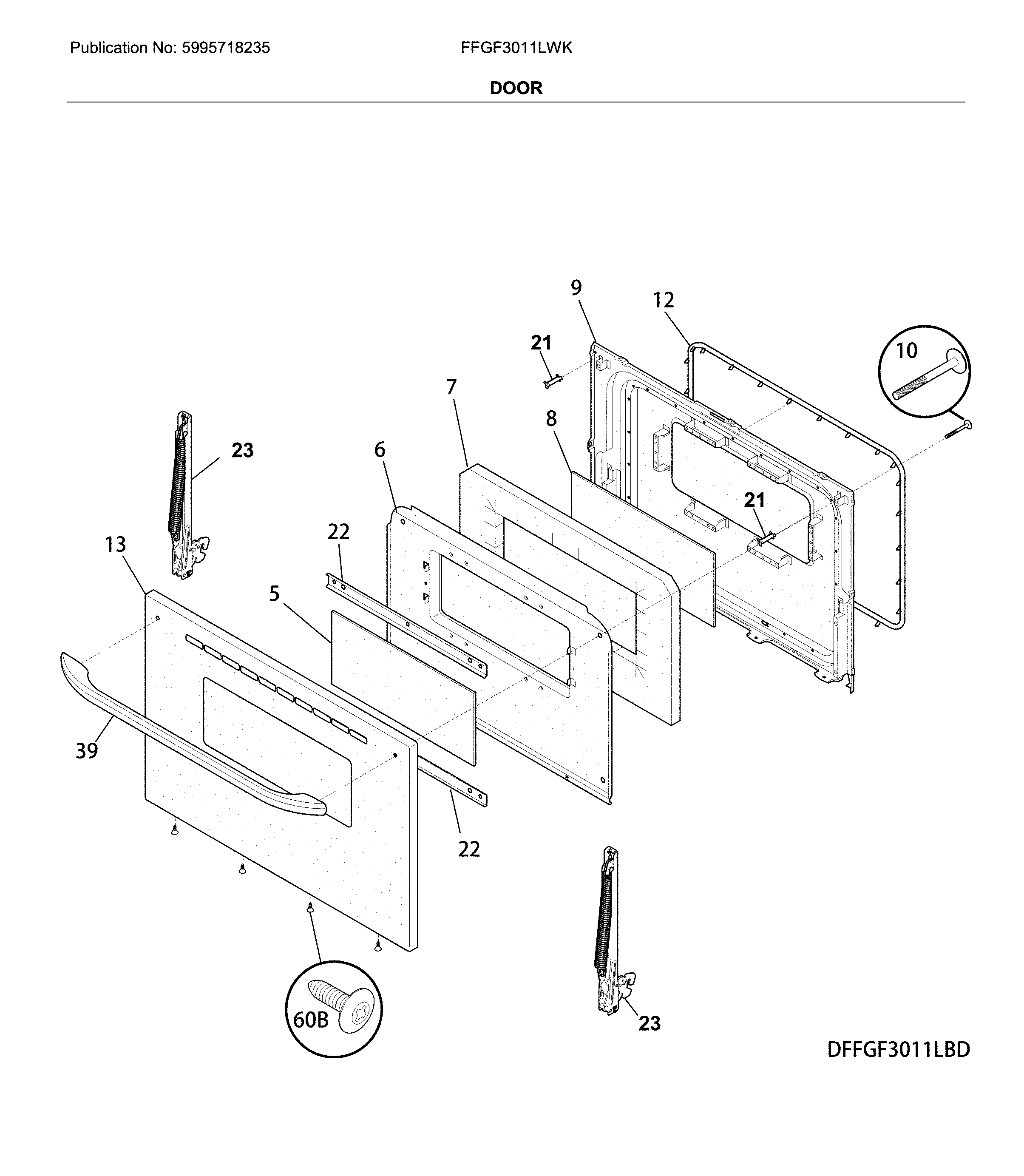 Publication No: 5995718235

FFGF3011LWK

DOOR

9

12

21

10

7

8

23

6

21

22

13

5

39

22

60B

23

DFFGF3011LBD